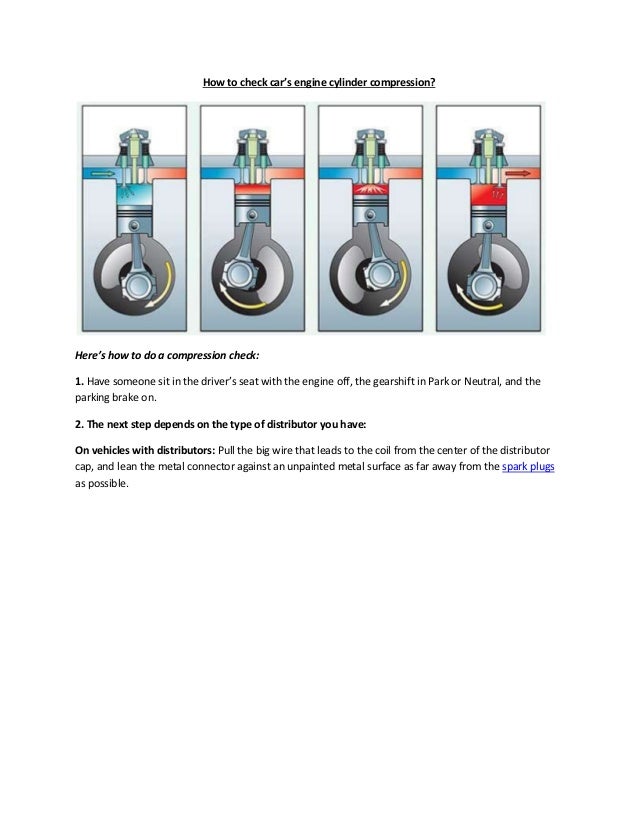 How to check car's engine cylinder compression?

Here's how to do a compression check:

1. Have someone sit in the driver's seat with the engine off, the gearshift in Park or Neutral, and the parking brake on.

2. The next step depends on the type of distributor you have:

On vehicles with distributors: Pull the big wire that leads to the coil from the center of the distributor cap, and lean the metal connector against an unpainted metal surface as far away from the spark plugs as possible.