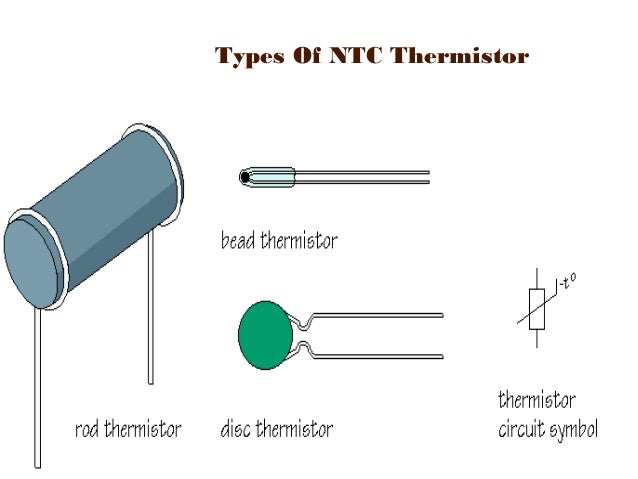 Types Of NTC Thermistor

bead thermistor

$-t^o$

rod thermistor

disc thermistor

thermistor circuit symbol