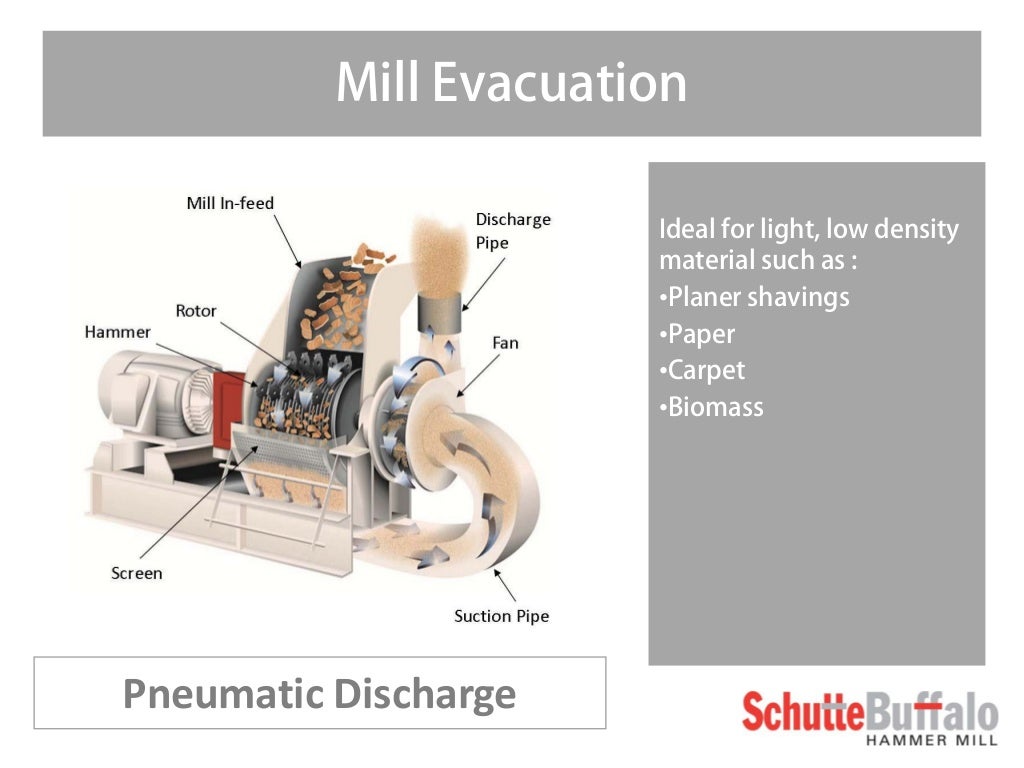 Mill Evacuation

Mill In-feed

Discharge Pipe

Rotor

Hammer

Fan

Screen

Suction Pipe

Ideal for light, low density material such as :
•Planer shavings
•Paper
•Carpet
•Biomass

Pneumatic Discharge

SchutteBuffalo
HAMMER MILL