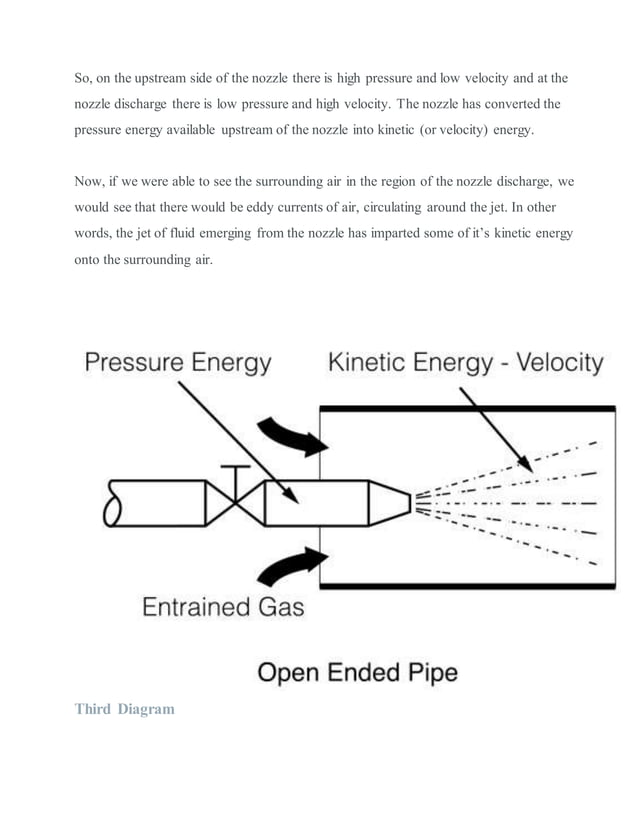 So, on the upstream side of the nozzle there is high pressure and low velocity and at the nozzle discharge there is low pressure and high velocity. The nozzle has converted the pressure energy available upstream of the nozzle into kinetic (or velocity) energy.

Now, if we were able to see the surrounding air in the region of the nozzle discharge, we would see that there would be eddy currents of air, circulating around the jet. In other words, the jet of fluid emerging from the nozzle has imparted some of it's kinetic energy onto the surrounding air.

Pressure Energy

Kinetic Energy - Velocity

Entrained Gas

Open Ended Pipe

Third Diagram