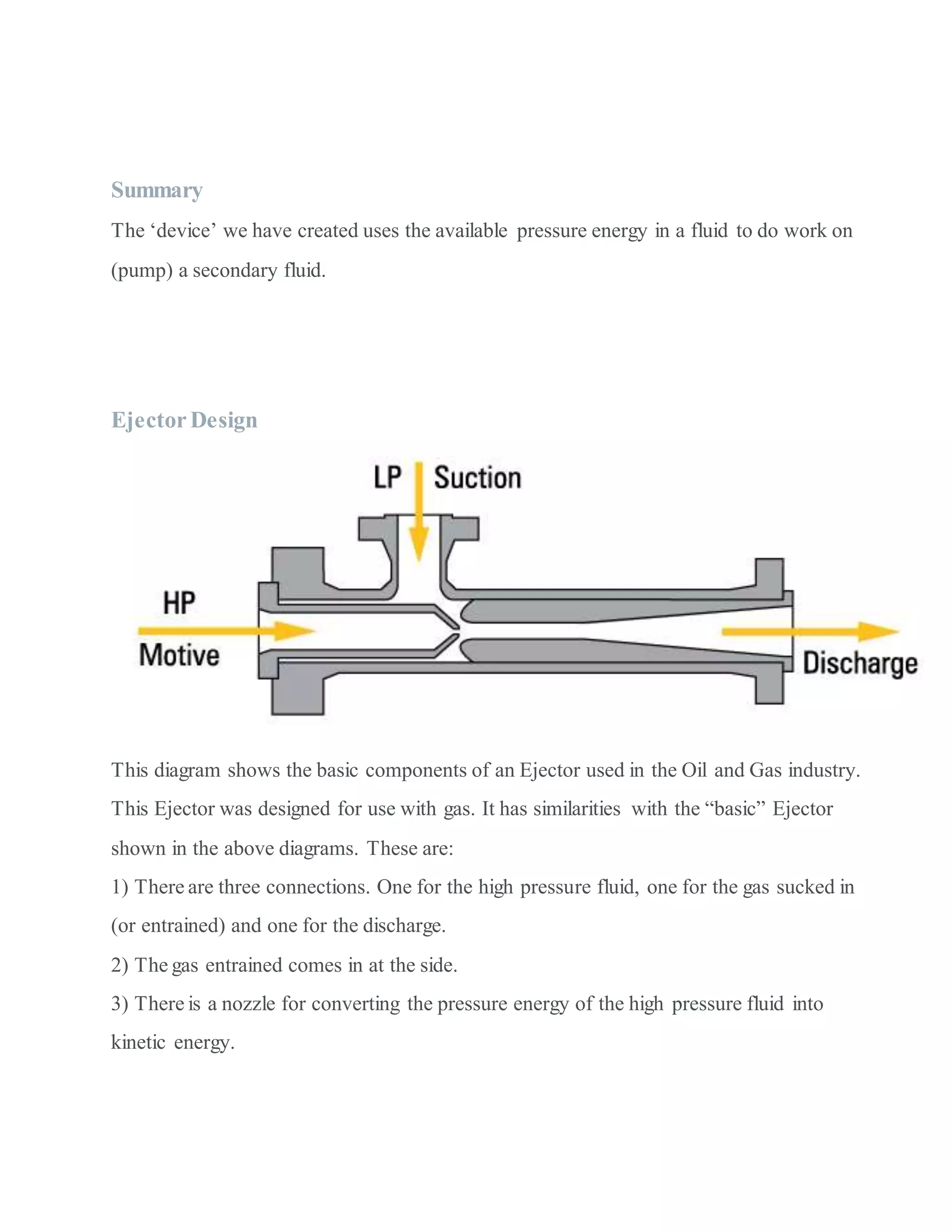 Summary

The ‘device’ we have created uses the available pressure energy in a fluid to do work on (pump) a secondary fluid.

Ejector Design

LP Suction

HP

Motive

Discharge

This diagram shows the basic components of an Ejector used in the Oil and Gas industry. This Ejector was designed for use with gas. It has similarities with the “basic” Ejector shown in the above diagrams. These are:

1) There are three connections. One for the high pressure fluid, one for the gas sucked in (or entrained) and one for the discharge.

2) The gas entrained comes in at the side.

3) There is a nozzle for converting the pressure energy of the high pressure fluid into kinetic energy.