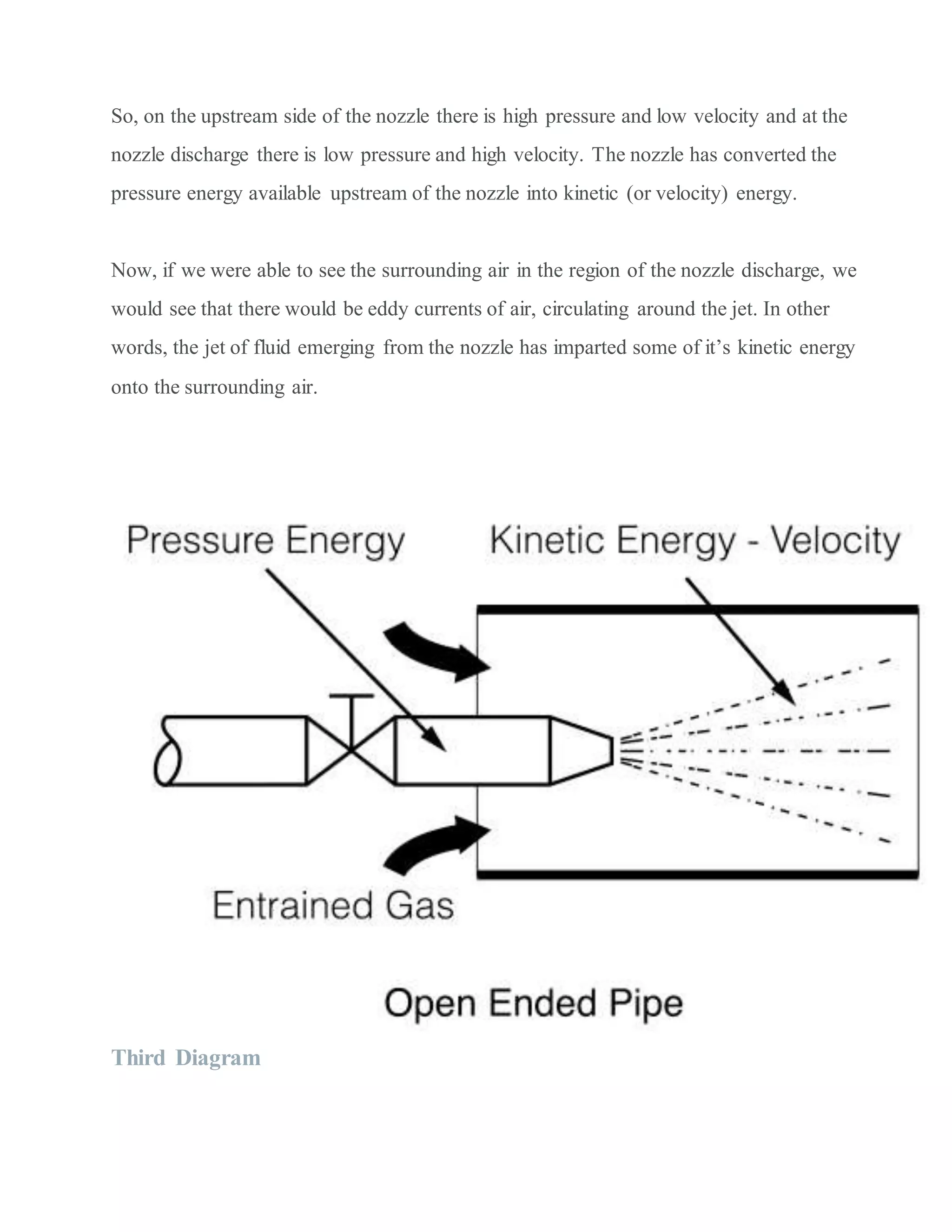 So, on the upstream side of the nozzle there is high pressure and low velocity and at the nozzle discharge there is low pressure and high velocity. The nozzle has converted the pressure energy available upstream of the nozzle into kinetic (or velocity) energy.

Now, if we were able to see the surrounding air in the region of the nozzle discharge, we would see that there would be eddy currents of air, circulating around the jet. In other words, the jet of fluid emerging from the nozzle has imparted some of it’s kinetic energy onto the surrounding air.

Pressure Energy

Kinetic Energy - Velocity

Entrained Gas

Open Ended Pipe

Third Diagram