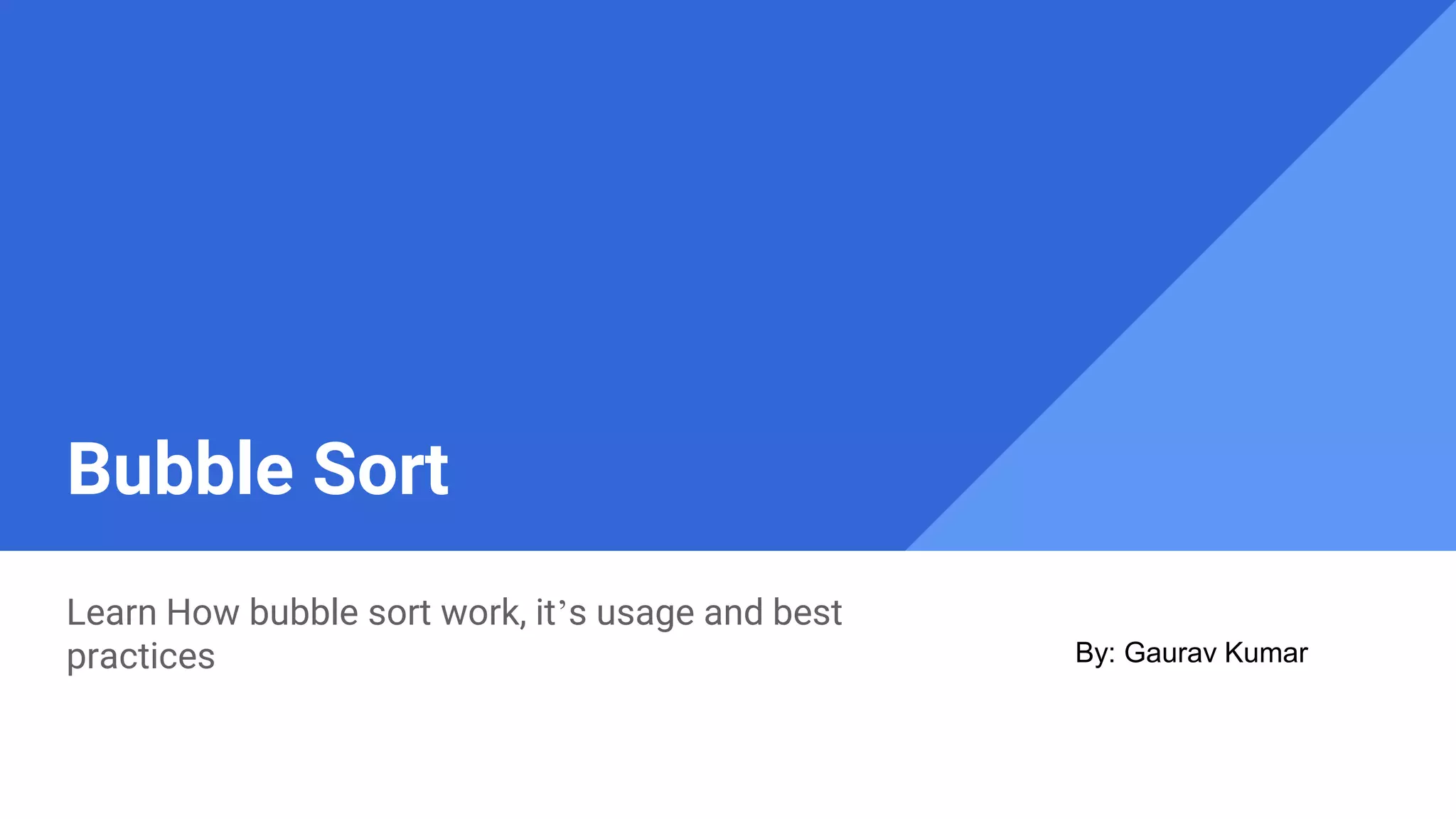 Bubble Sort

Learn How bubble sort work, it's usage and best practices

By: Gaurav Kumar