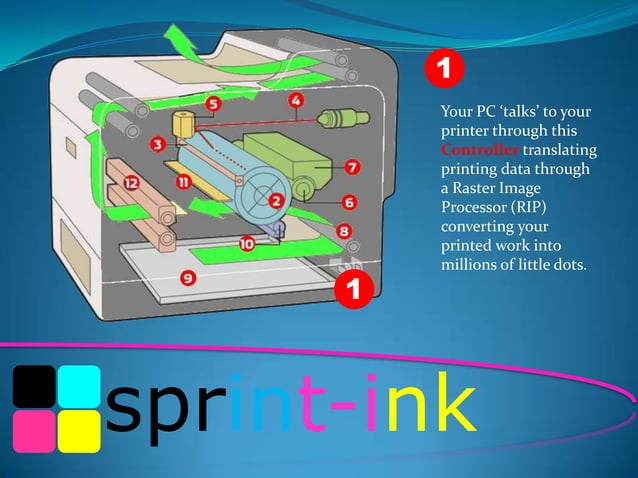 5
4
3
7
12
11
2
6
8
10
9
1

1

Your PC ‘talks’ to your printer through this Controller translating printing data through a Raster Image Processor (RIP) converting your printed work into millions of little dots.

sprint-ink