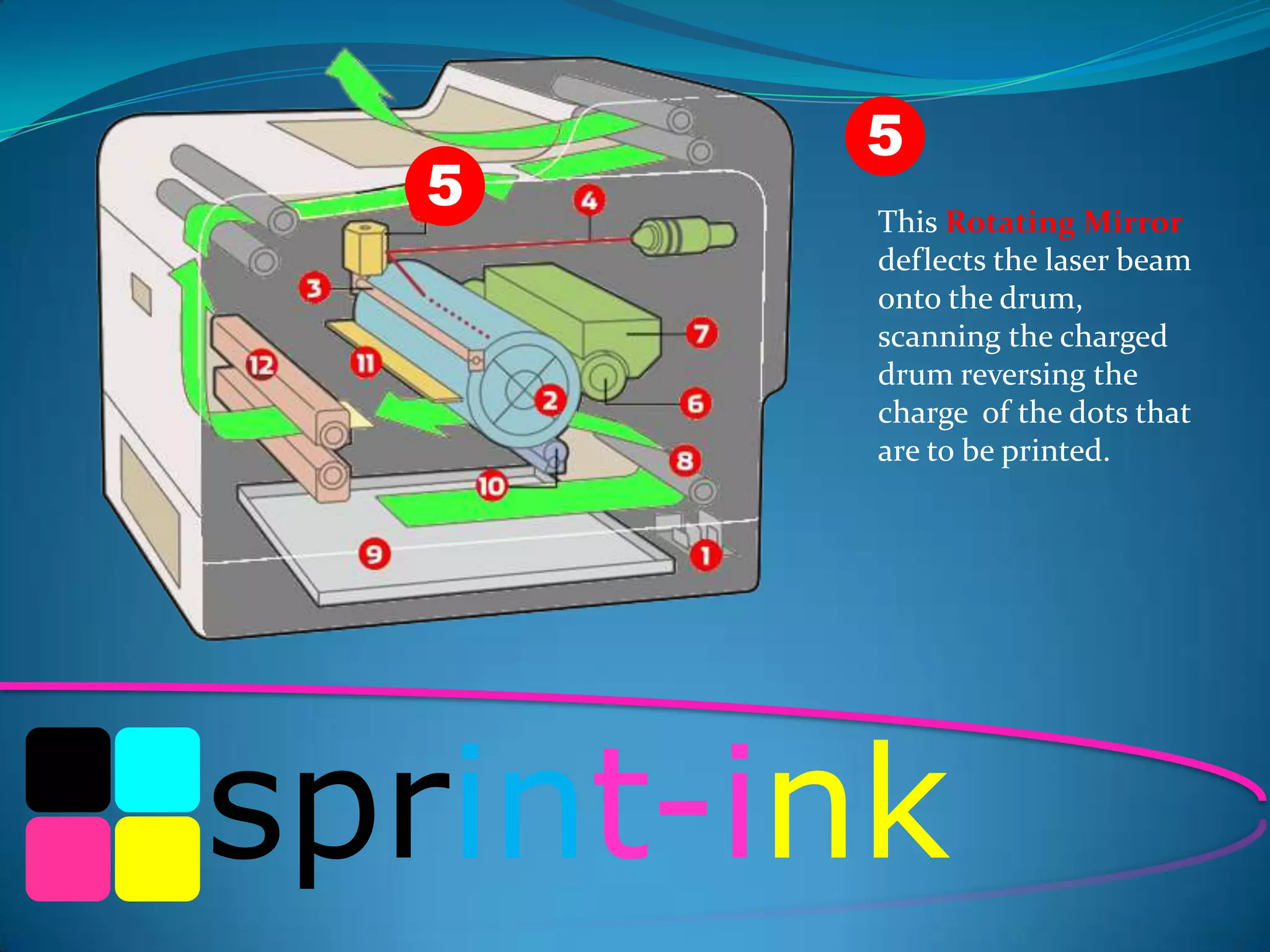 5
4
3
7
12
11
2
6
8
10
9
1

5

This Rotating Mirror deflects the laser beam onto the drum, scanning the charged drum reversing the charge of the dots that are to be printed.

sprint-ink