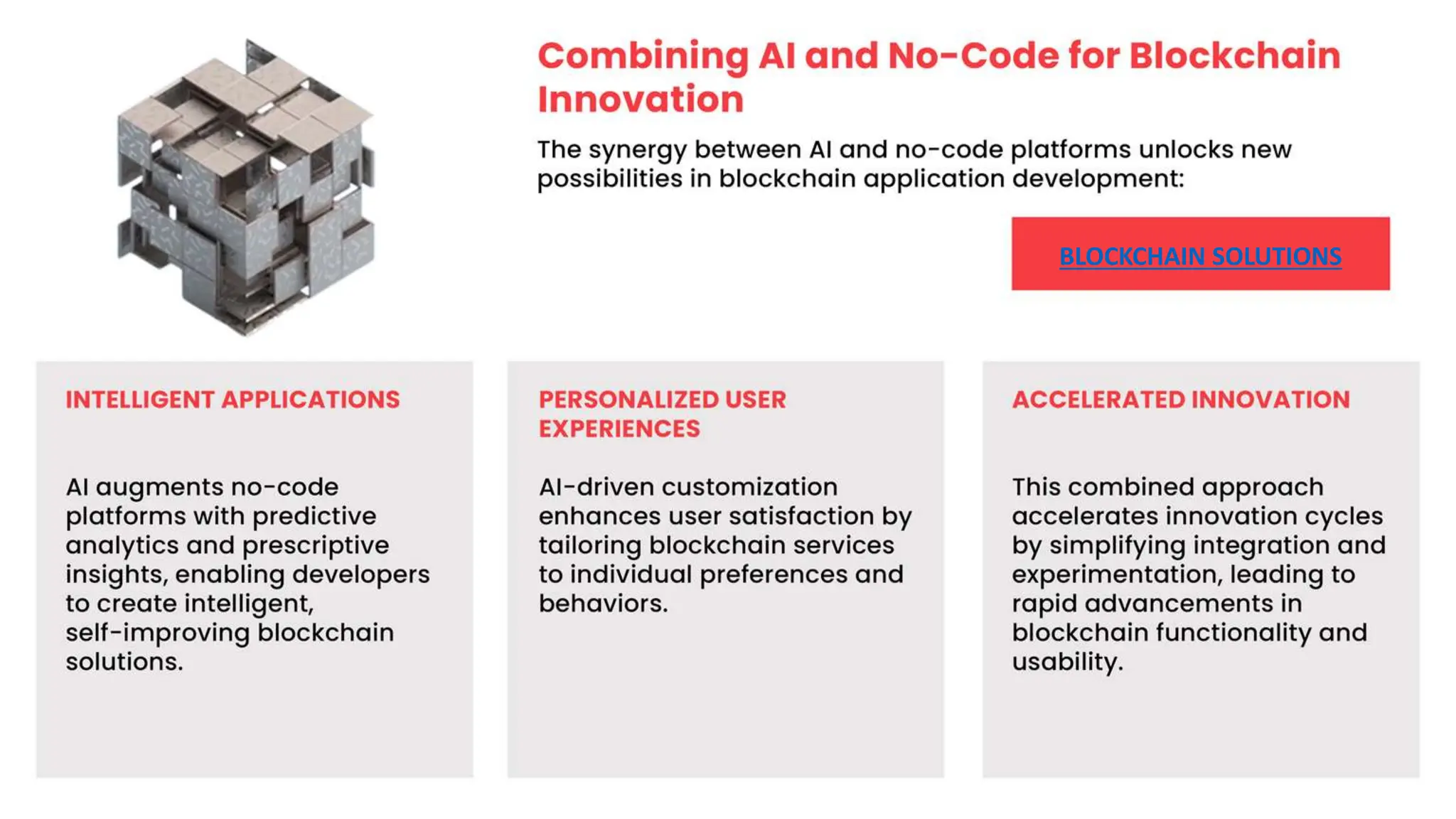 Combining AI and No-Code for Blockchain Innovation

The synergy between AI and no-code platforms unlocks new possibilities in blockchain application development:

BLOCKCHAIN SOLUTIONS

INTELLIGENT APPLICATIONS

AI augments no-code platforms with predictive analytics and prescriptive insights, enabling developers to create intelligent, self-improving blockchain solutions.

PERSONALIZED USER EXPERIENCES

AI-driven customization enhances user satisfaction by tailoring blockchain services to individual preferences and behaviors.

ACCELERATED INNOVATION

This combined approach accelerates innovation cycles by simplifying integration and experimentation, leading to rapid advancements in blockchain functionality and usability.