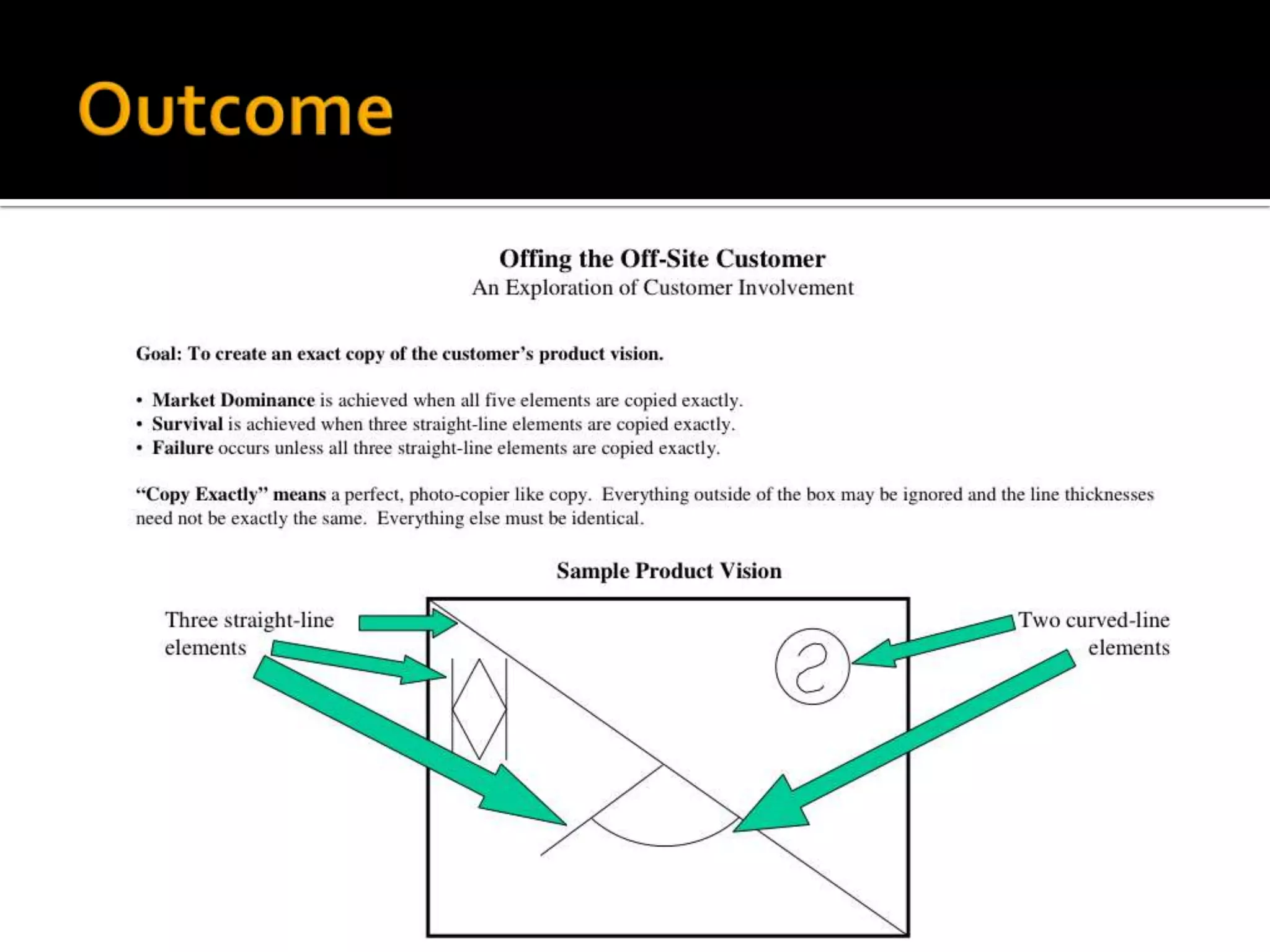 Outcome

Offing the Off-Site Customer
An Exploration of Customer Involvement

Goal: To create an exact copy of the customer's product vision.

• Market Dominance is achieved when all five elements are copied exactly.
• Survival is achieved when three straight-line elements are copied exactly.
• Failure occurs unless all three straight-line elements are copied exactly.

"Copy Exactly" means a perfect, photo-copier like copy. Everything outside of the box may be ignored and the line thicknesses need not be exactly the same. Everything else must be identical.

Sample Product Vision

Three straight-line elements

Two curved-line elements