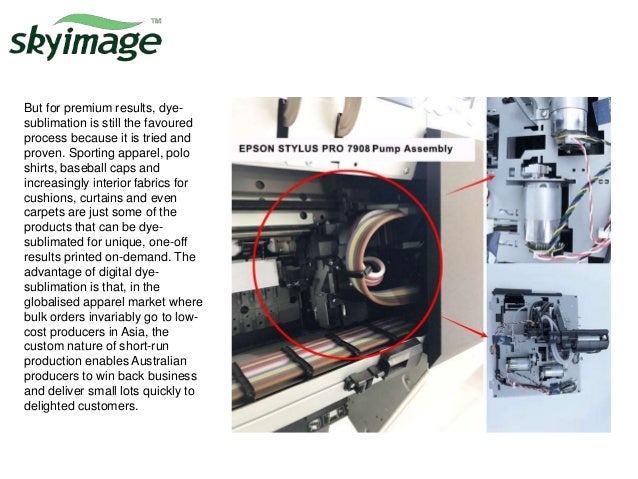 skyimage™

But for premium results, dye-sublimation is still the favoured process because it is tried and proven. Sporting apparel, polo shirts, baseball caps and increasingly interior fabrics for cushions, curtains and even carpets are just some of the products that can be dye-sublimated for unique, one-off results printed on-demand. The advantage of digital dye-sublimation is that, in the globalised apparel market where bulk orders invariably go to low-cost producers in Asia, the custom nature of short-run production enables Australian producers to win back business and deliver small lots quickly to delighted customers.

EPSON STYLUS PRO 7908 Pump Assembly