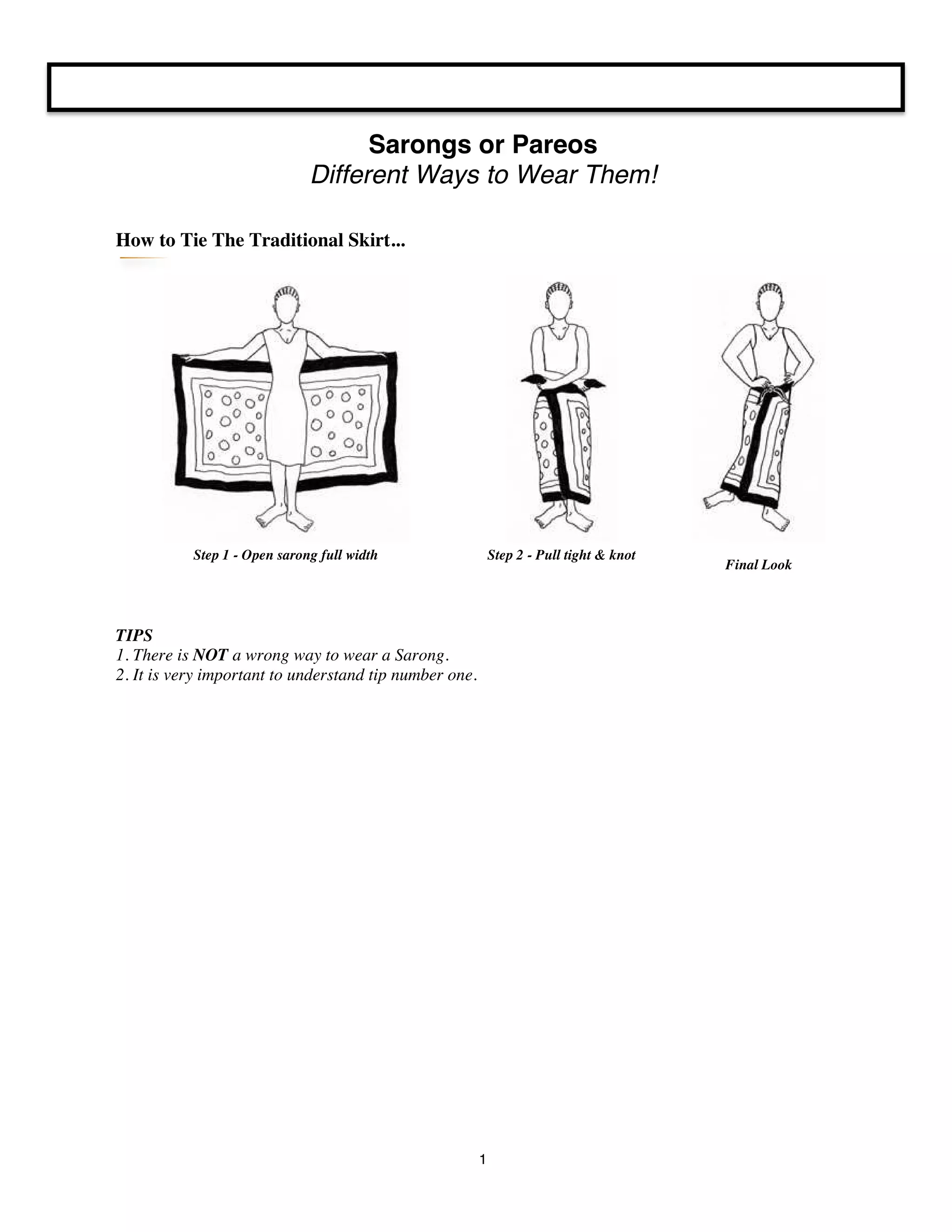 Sarongs or Pareos
Different Ways to Wear Them!

How to Tie The Traditional Skirt...

Step 1 - Open sarong full width

Step 2 - Pull tight & knot

Final Look

TIPS
1. There is NOT a wrong way to wear a Sarong.
2. It is very important to understand tip number one.

1