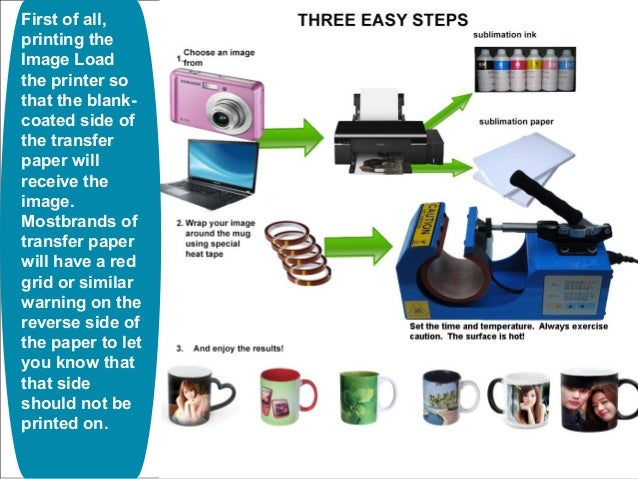 First of all, printing the Image Load the printer so that the blank-coated side of the transfer paper will receive the image. Mostbrands of transfer paper will have a red grid or similar warning on the reverse side of the paper to let you know that that side should not be printed on.

THREE EASY STEPS

1. Choose an image from

sublimation ink

sublimation paper

2. Wrap your image around the mug using special heat tape

CAUTION

Set the time and temperature. Always exercise caution. The surface is hot!

3. And enjoy the results!