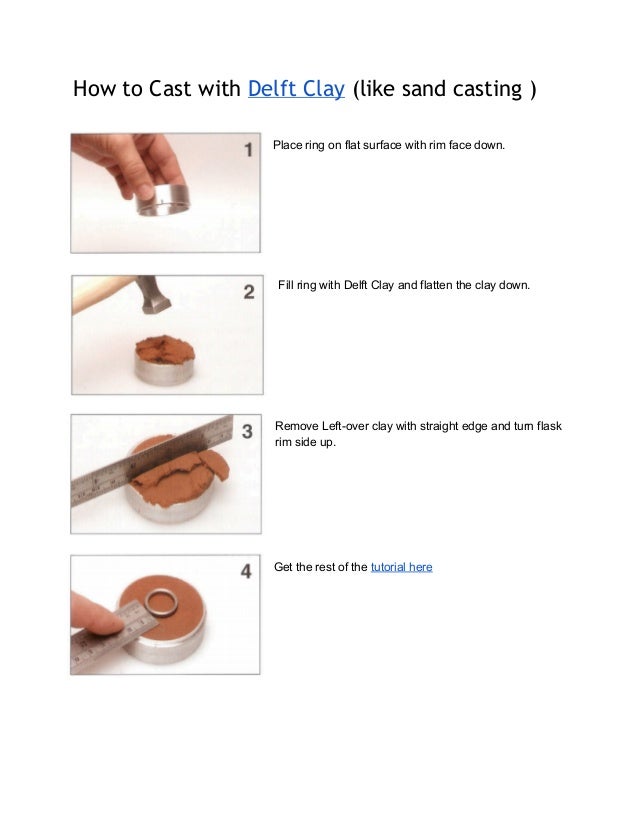 How to Cast with Delft Clay (like sand casting )

1

Place ring on flat surface with rim face down.

2

Fill ring with Delft Clay and flatten the clay down.

3

Remove Left-over clay with straight edge and turn flask rim side up.

4

Get the rest of the tutorial here