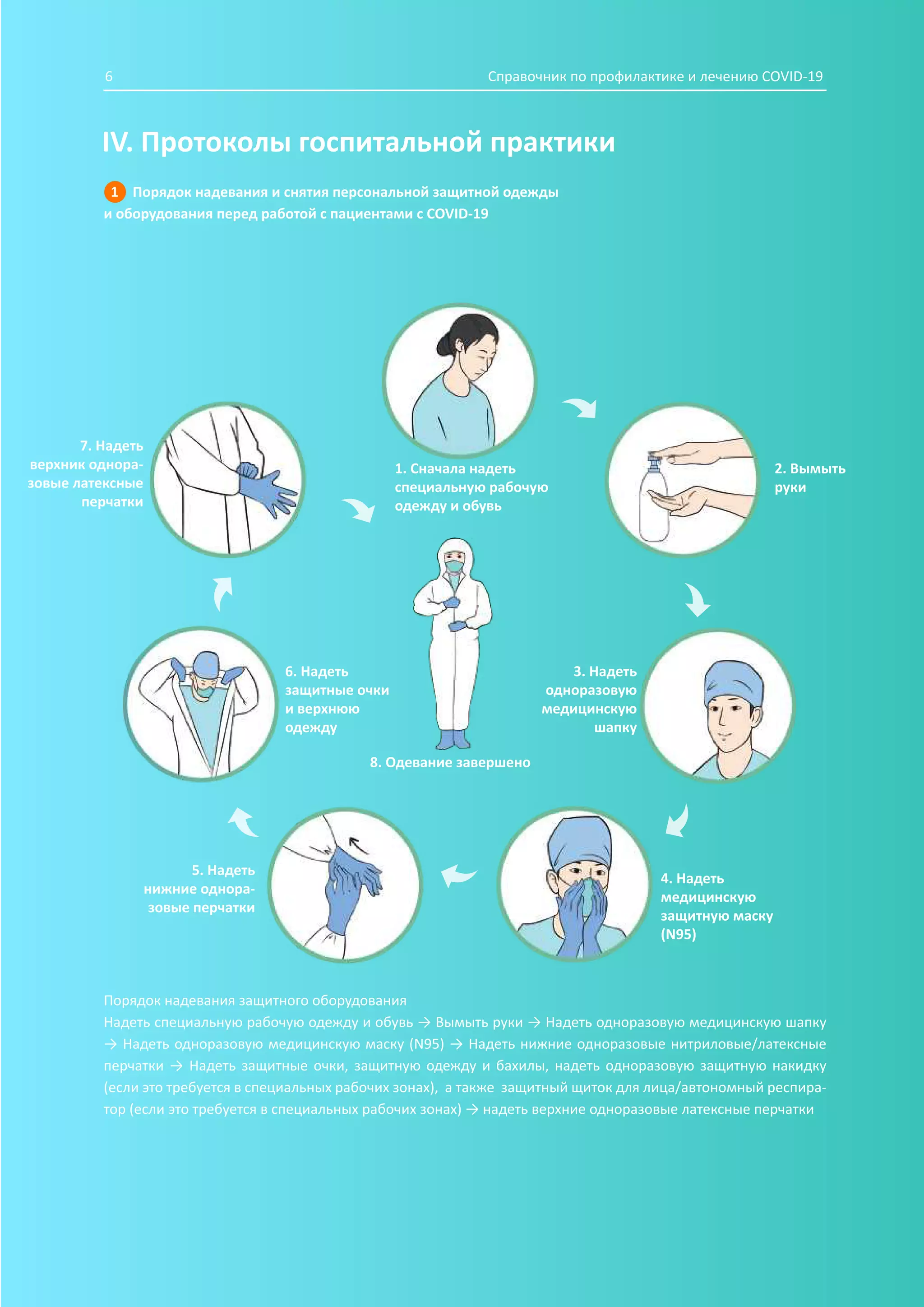 6 Справочник по профилактике и лечению COVID-19

IV. Протоколы госпитальной практики

1 Порядок надевания и снятия персональной защитной одежды и оборудования перед работой с пациентами с COVID-19

1. Сначала надеть специальную рабочую одежду и обувь

2. Вымыть руки

3. Надеть одноразовую медицинскую шапку

4. Надеть медицинскую защитную маску (N95)

5. Надеть нижние одноразовые перчатки

6. Надеть защитные очки и верхнюю одежду

7. Надеть верхник одноразовые латексные перчатки

8. Одевание завершено

Порядок надевания защитного оборудования
Надеть специальную рабочую одежду и обувь → Вымыть руки → Надеть одноразовую медицинскую шапку → Надеть одноразовую медицинскую маску (N95) → Надеть нижние одноразовые нитриловые/латексные перчатки → Надеть защитные очки, защитную одежду и бахилы, надеть одноразовую защитную накидку (если это требуется в специальных рабочих зонах), а также защитный щиток для лица/автономный респиратор (если это требуется в специальных рабочих зонах) → надеть верхние одноразовые латексные перчатки