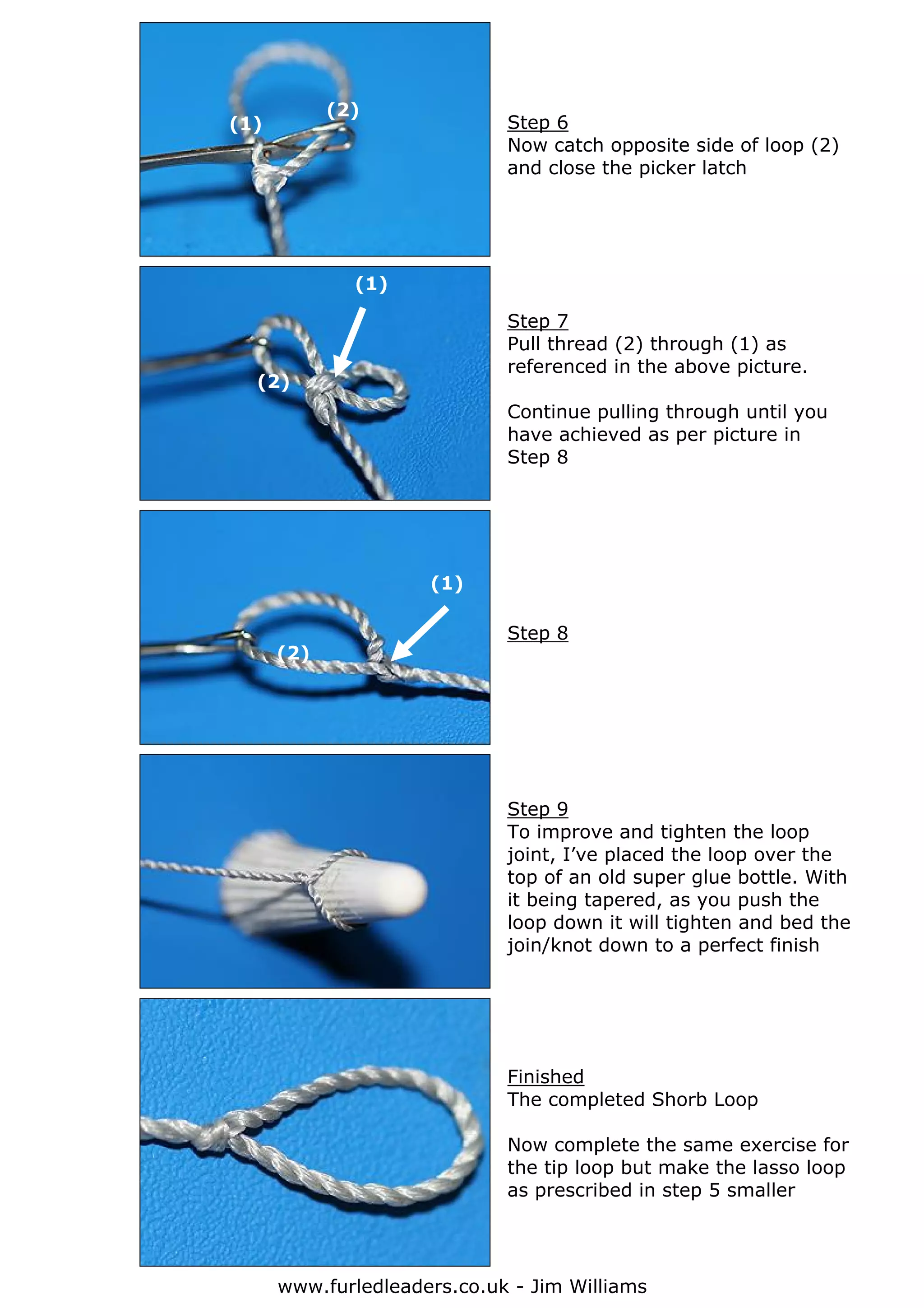 (1) (2)

Step 6
Now catch opposite side of loop (2) and close the picker latch

(1)
(2)

Step 7
Pull thread (2) through (1) as referenced in the above picture.

Continue pulling through until you have achieved as per picture in Step 8

(1)
(2)

Step 8

Step 9
To improve and tighten the loop joint, I've placed the loop over the top of an old super glue bottle. With it being tapered, as you push the loop down it will tighten and bed the join/knot down to a perfect finish

Finished
The completed Shorb Loop

Now complete the same exercise for the tip loop but make the lasso loop as prescribed in step 5 smaller

www.furledleaders.co.uk - Jim Williams