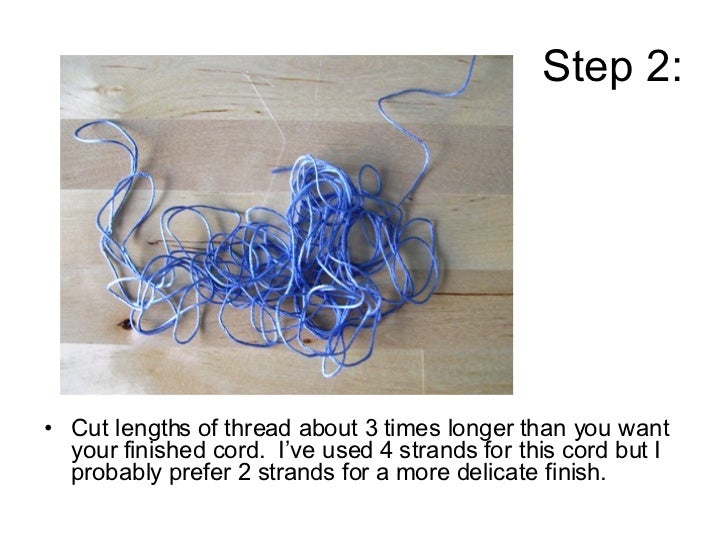 Step 2:

• Cut lengths of thread about 3 times longer than you want your finished cord. I've used 4 strands for this cord but I probably prefer 2 strands for a more delicate finish.