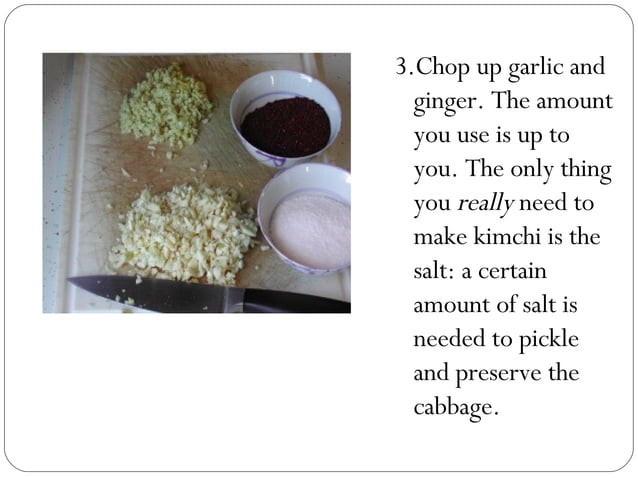 3. Chop up garlic and ginger. The amount you use is up to you. The only thing you really need to make kimchi is the salt: a certain amount of salt is needed to pickle and preserve the cabbage.