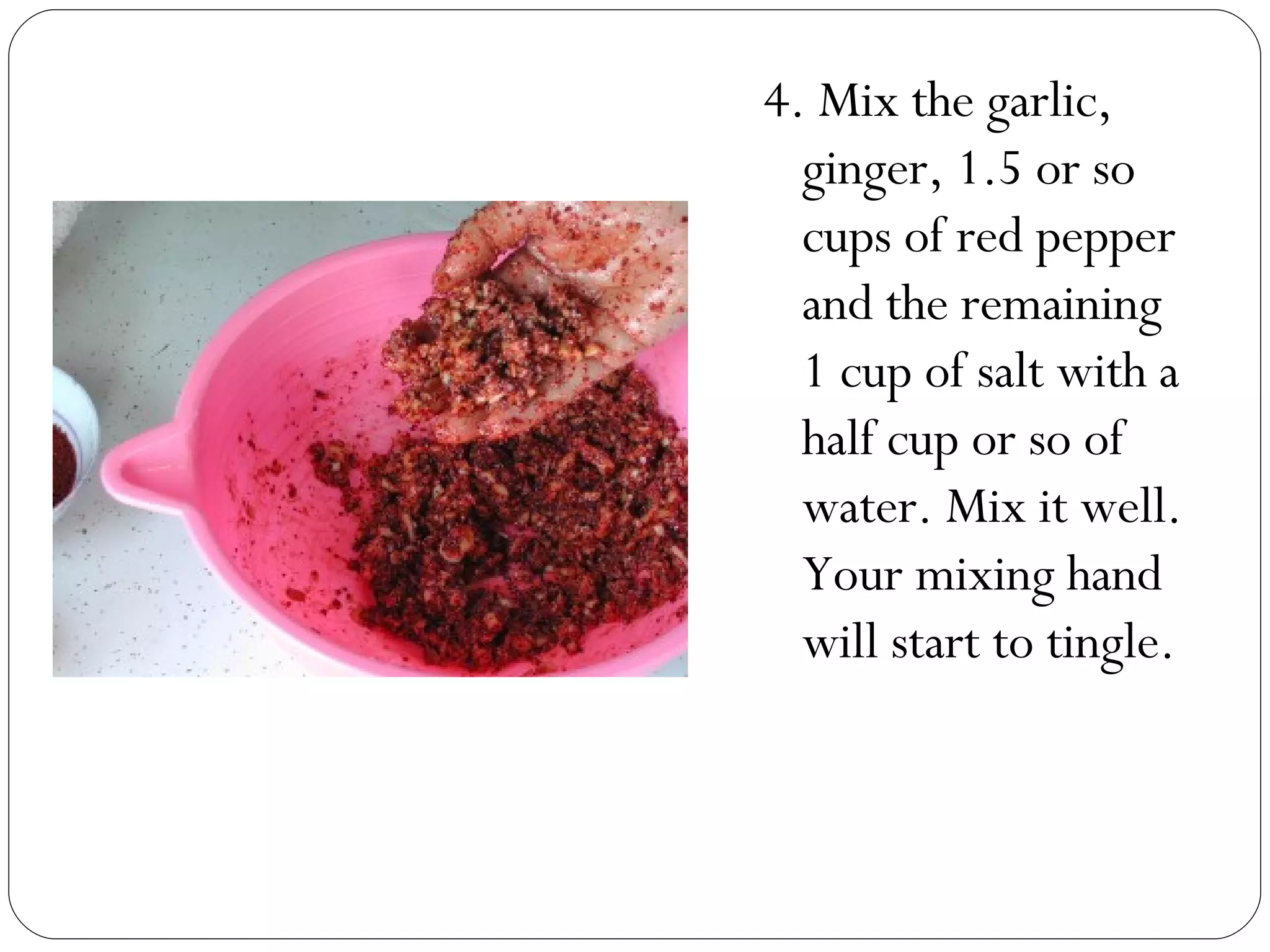 4. Mix the garlic, ginger, 1.5 or so cups of red pepper and the remaining 1 cup of salt with a half cup or so of water. Mix it well. Your mixing hand will start to tingle.