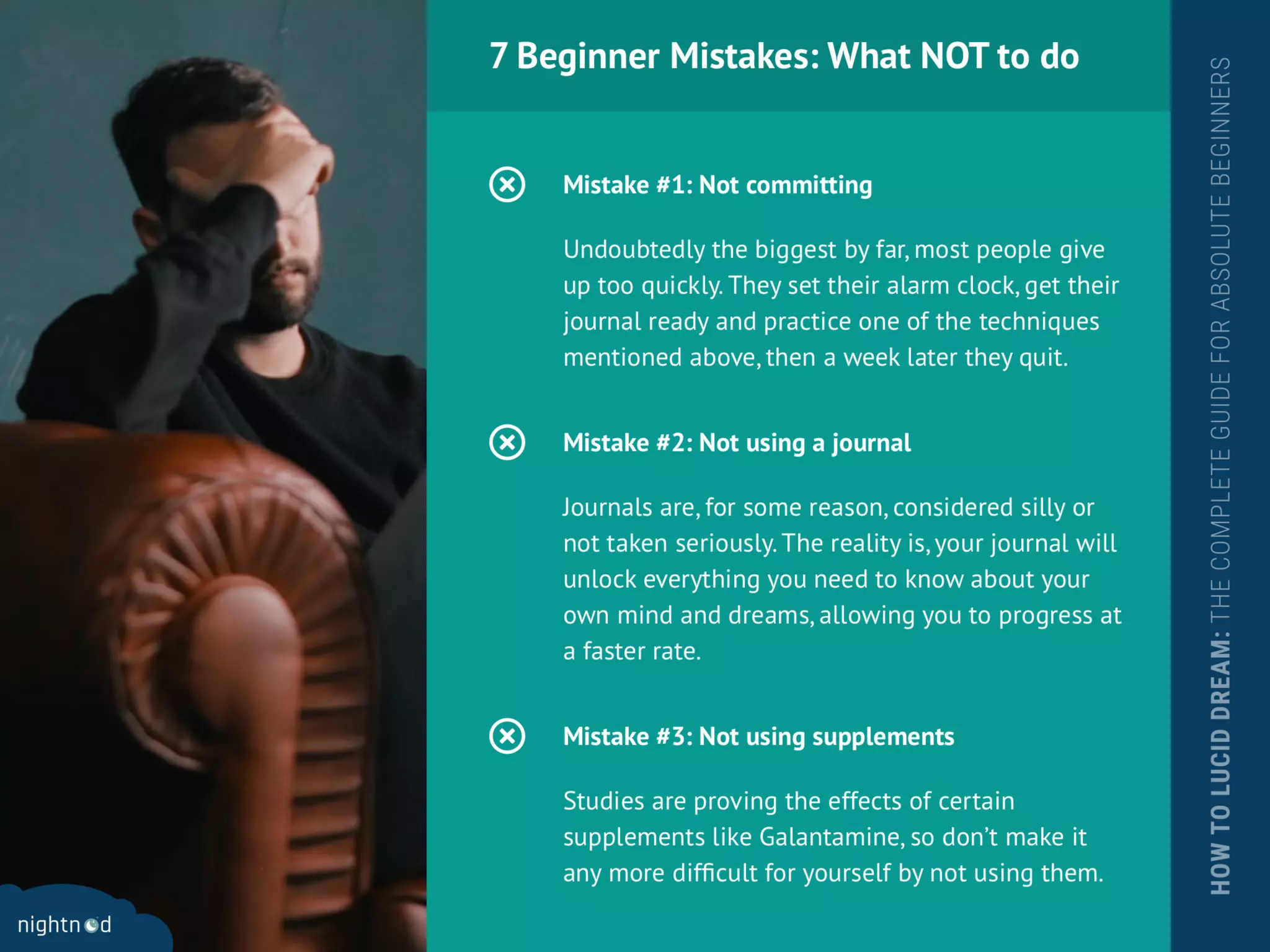 7 Beginner Mistakes: What NOT to do

Mistake #1: Not committing

Undoubtedly the biggest by far, most people give up too quickly. They set their alarm clock, get their journal ready and practice one of the techniques mentioned above, then a week later they quit.

Mistake #2: Not using a journal

Journals are, for some reason, considered silly or not taken seriously. The reality is, your journal will unlock everything you need to know about your own mind and dreams, allowing you to progress at a faster rate.

Mistake #3: Not using supplements

Studies are proving the effects of certain supplements like Galantamine, so don't make it any more difficult for yourself by not using them.

HOW TO LUCID DREAM: THE COMPLETE GUIDE FOR ABSOLUTE BEGINNERS

nightnod