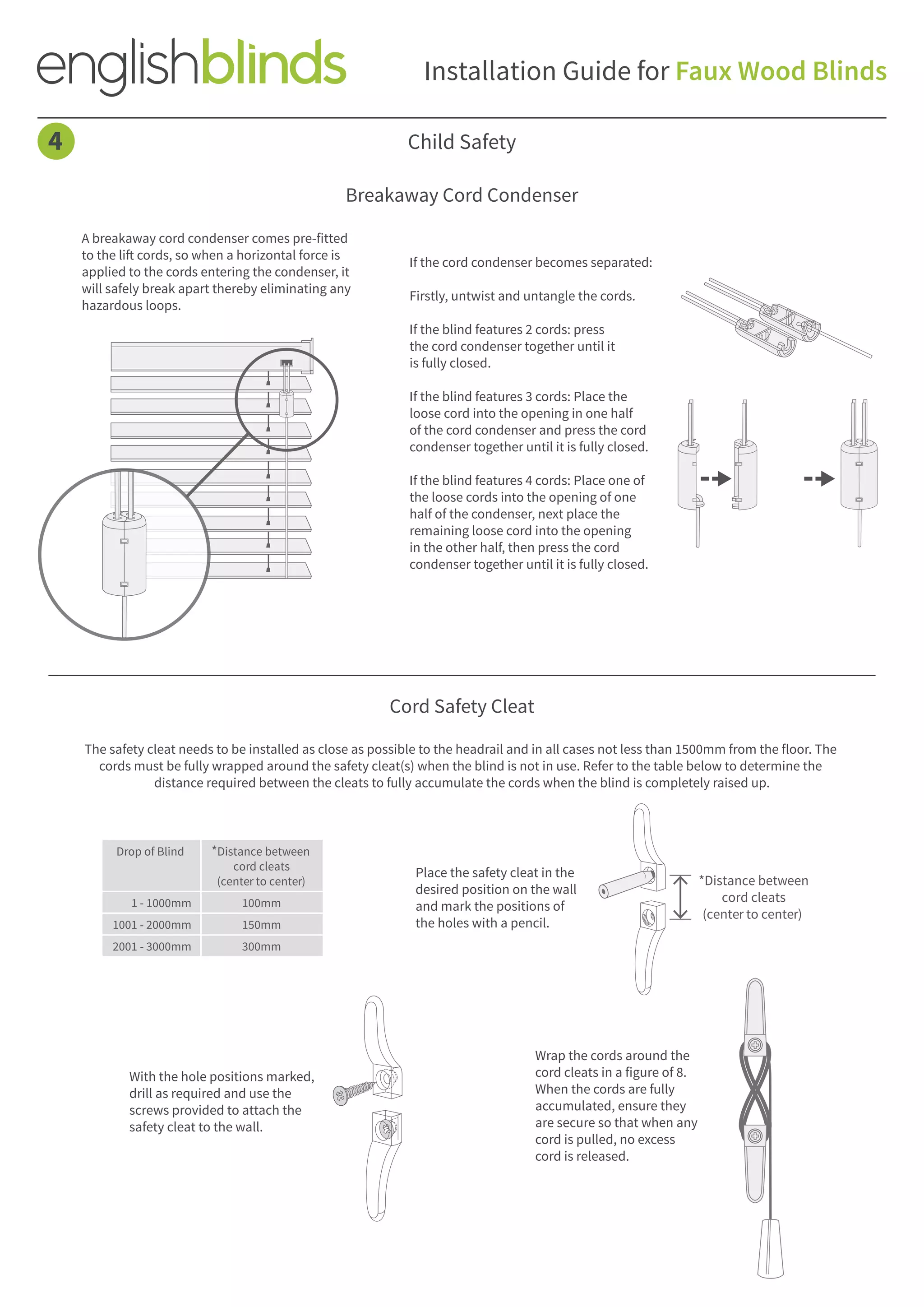 englishblinds

Installation Guide for Faux Wood Blinds

4

Child Safety

Breakaway Cord Condenser

A breakaway cord condenser comes pre-fitted to the lift cords, so when a horizontal force is applied to the cords entering the condenser, it will safely break apart thereby eliminating any hazardous loops.

If the cord condenser becomes separated:

Firstly, untwist and untangle the cords.

If the blind features 2 cords: press the cord condenser together until it is fully closed.

If the blind features 3 cords: Place the loose cord into the opening in one half of the cord condenser and press the cord condenser together until it is fully closed.

If the blind features 4 cords: Place one of the loose cords into the opening of one half of the condenser, next place the remaining loose cord into the opening in the other half, then press the cord condenser together until it is fully closed.

Cord Safety Cleat

The safety cleat needs to be installed as close as possible to the headrail and in all cases not less than 1500mm from the floor. The cords must be fully wrapped around the safety cleat(s) when the blind is not in use. Refer to the table below to determine the distance required between the cleats to fully accumulate the cords when the blind is completely raised up.

| Drop of Blind | *Distance between cord cleats (center to center) |
|---|---|
| 1 - 1000mm | 100mm |
| 1001 - 2000mm | 150mm |
| 2001 - 3000mm | 300mm |

Place the safety cleat in the desired position on the wall and mark the positions of the holes with a pencil.

*Distance between cord cleats (center to center)

With the hole positions marked, drill as required and use the screws provided to attach the safety cleat to the wall.

Wrap the cords around the cord cleats in a figure of 8. When the cords are fully accumulated, ensure they are secure so that when any cord is pulled, no excess cord is released.