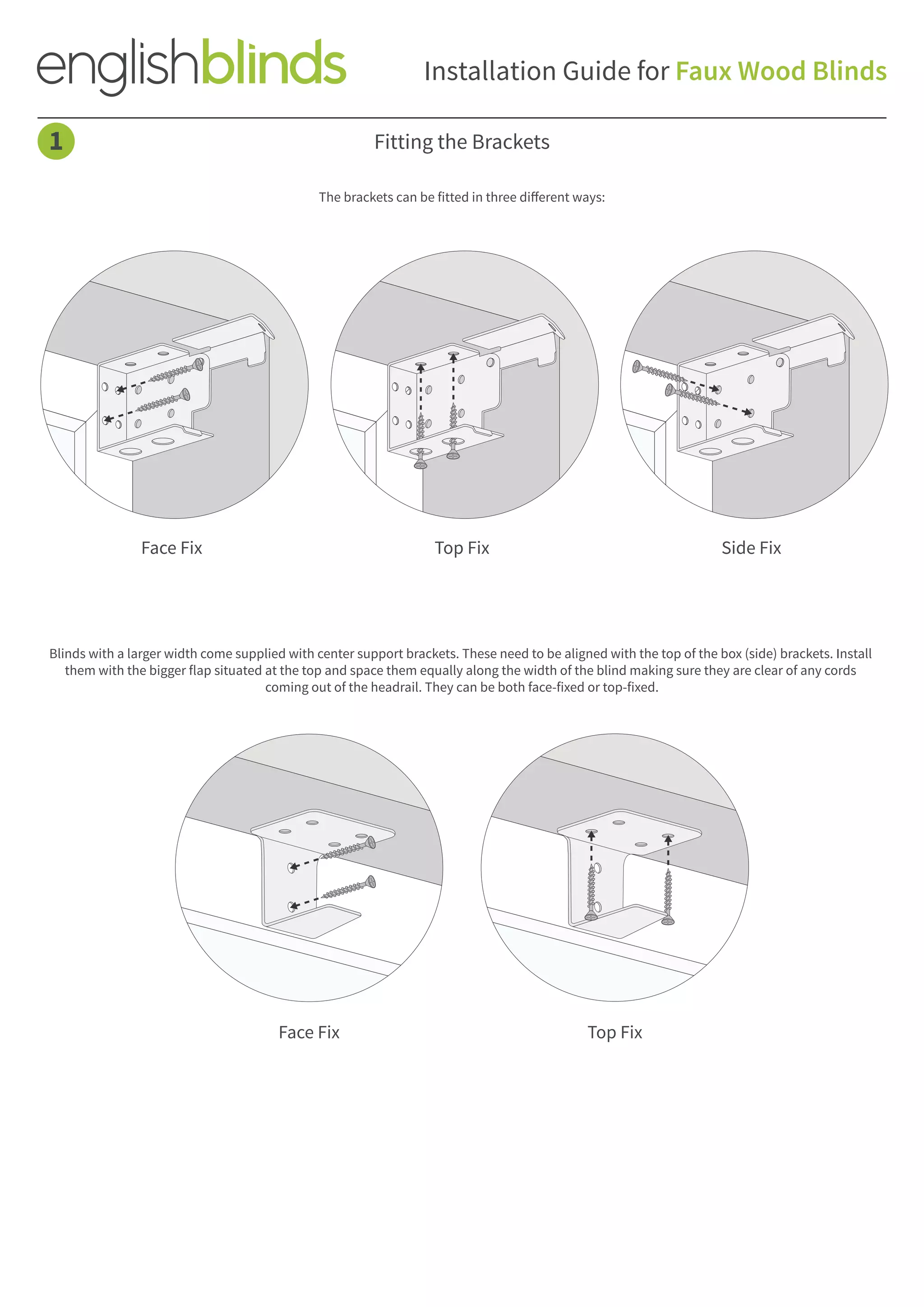 englishblinds

Installation Guide for Faux Wood Blinds

1

Fitting the Brackets

The brackets can be fitted in three different ways:

Face Fix

Top Fix

Side Fix

Blinds with a larger width come supplied with center support brackets. These need to be aligned with the top of the box (side) brackets. Install them with the bigger flap situated at the top and space them equally along the width of the blind making sure they are clear of any cords coming out of the headrail. They can be both face-fixed or top-fixed.

Face Fix

Top Fix