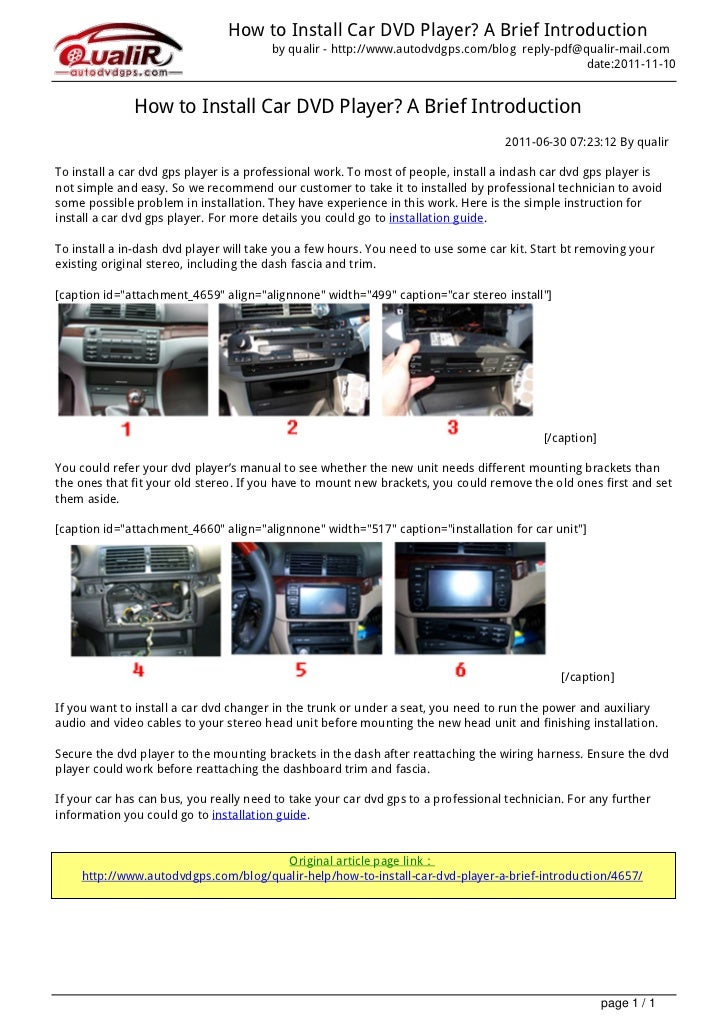 QualiR
autodvdgps.com

How to Install Car DVD Player? A Brief Introduction
by qualir - http://www.autodvdgps.com/blog reply-pdf@qualir-mail.com
date:2011-11-10

How to Install Car DVD Player? A Brief Introduction

2011-06-30 07:23:12 By qualir

To install a car dvd gps player is a professional work. To most of people, install a indash car dvd gps player is not simple and easy. So we recommend our customer to take it to installed by professional technician to avoid some possible problem in installation. They have experience in this work. Here is the simple instruction for install a car dvd gps player. For more details you could go to installation guide.

To install a in-dash dvd player will take you a few hours. You need to use some car kit. Start bt removing your existing original stereo, including the dash fascia and trim.

[caption id="attachment_4659" align="alignnone" width="499" caption="car stereo install"]

1 2 3

[/caption]

You could refer your dvd player's manual to see whether the new unit needs different mounting brackets than the ones that fit your old stereo. If you have to mount new brackets, you could remove the old ones first and set them aside.

[caption id="attachment_4660" align="alignnone" width="517" caption="installation for car unit"]

4 5 6

[/caption]

If you want to install a car dvd changer in the trunk or under a seat, you need to run the power and auxiliary audio and video cables to your stereo head unit before mounting the new head unit and finishing installation.

Secure the dvd player to the mounting brackets in the dash after reattaching the wiring harness. Ensure the dvd player could work before reattaching the dashboard trim and fascia.

If your car has can bus, you really need to take your car dvd gps to a professional technician. For any further information you could go to installation guide.

Original article page link :
http://www.autodvdgps.com/blog/qualir-help/how-to-install-car-dvd-player-a-brief-introduction/4657/

page 1 / 1