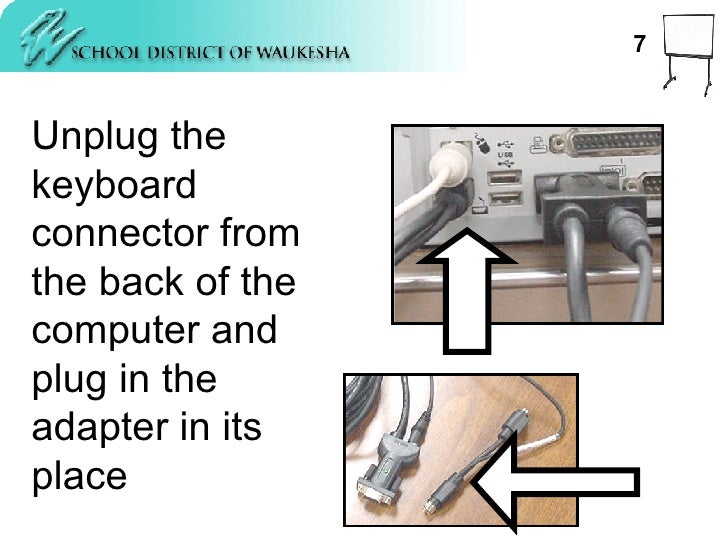 SCHOOL DISTRICT OF WAUKESHA

7

Unplug the keyboard connector from the back of the computer and plug in the adapter in its place

USB