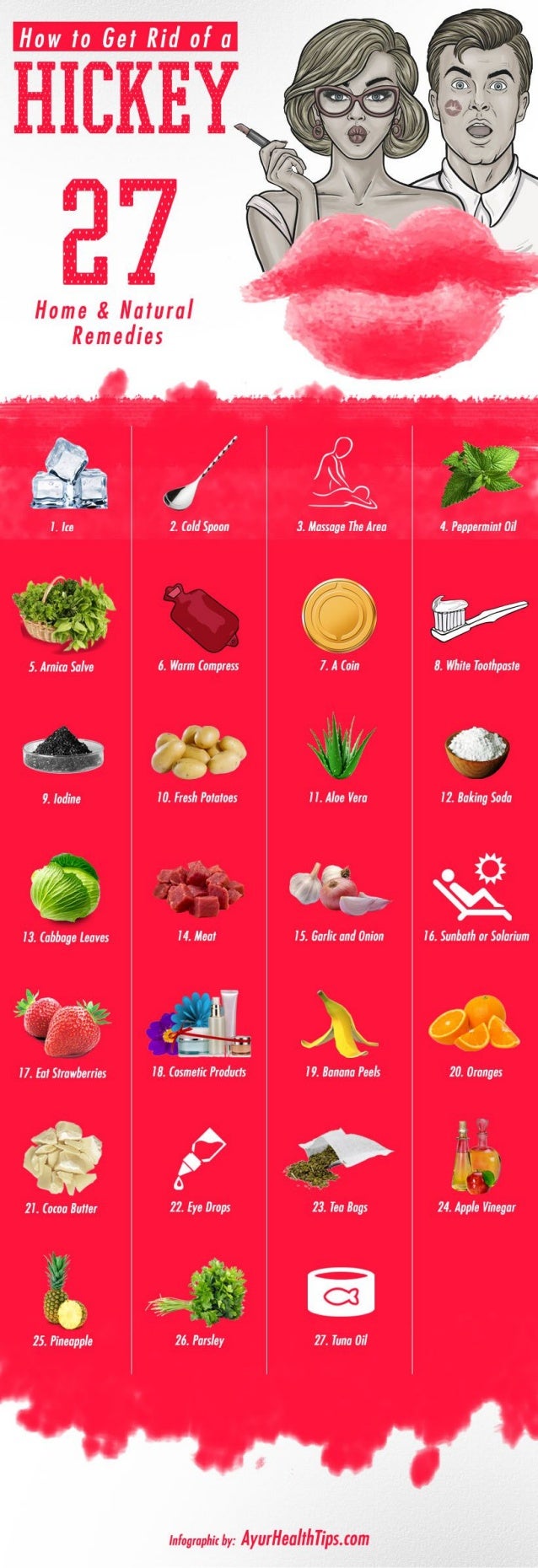 How to Get Rid of a
HICKEY
27
Home & Natural Remedies

1. Ice
2. Cold Spoon
3. Massage The Area
4. Peppermint Oil
5. Arnica Salve
6. Warm Compress
7. A Coin
8. White Toothpaste
9. Iodine
10. Fresh Potatoes
11. Aloe Vera
12. Baking Soda
13. Cabbage Leaves
14. Meat
15. Garlic and Onion
16. Sunbath or Solarium
17. Eat Strawberries
18. Cosmetic Products
19. Banana Peels
20. Oranges
21. Cocoa Butter
22. Eye Drops
23. Tea Bags
24. Apple Vinegar
25. Pineapple
26. Parsley
27. Tuna Oil

Infographic by: AyurHealthTips.com