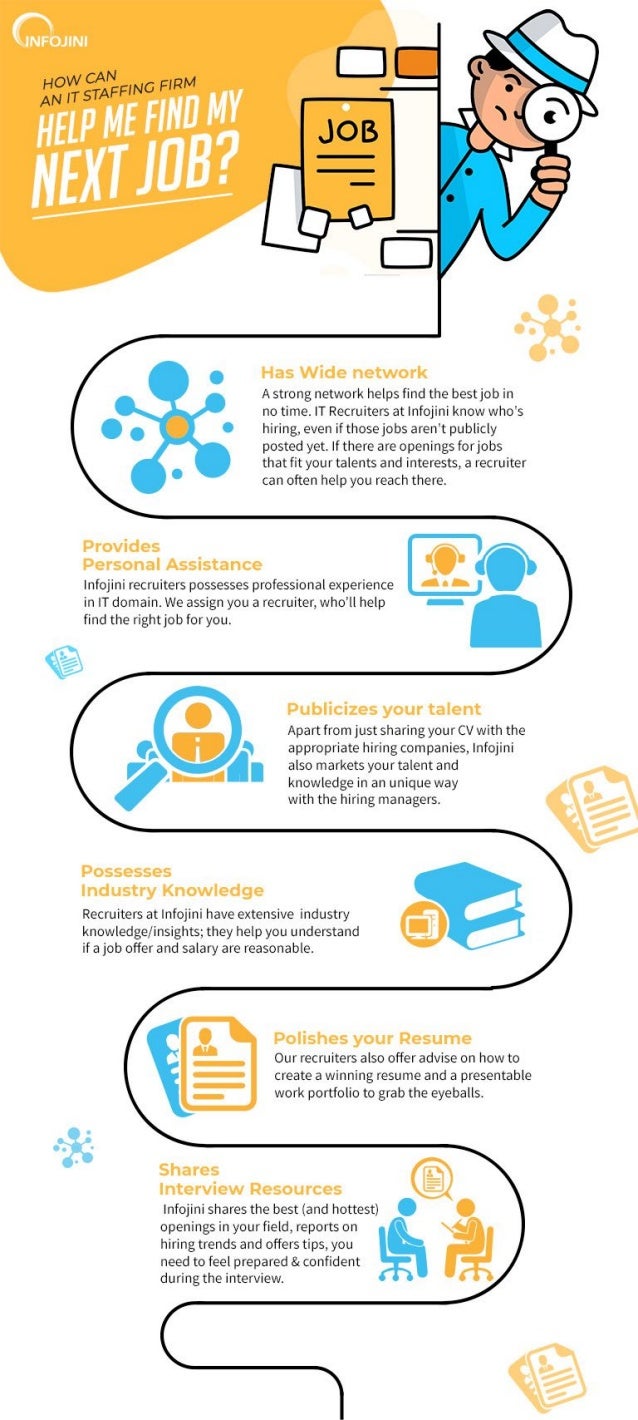 INFOJINI

HOW CAN AN IT STAFFING FIRM HELP ME FIND MY NEXT JOB?

JOB

Has Wide network
A strong network helps find the best job in no time. IT Recruiters at Infojini know who's hiring, even if those jobs aren't publicly posted yet. If there are openings for jobs that fit your talents and interests, a recruiter can often help you reach there.

Provides Personal Assistance
Infojini recruiters possesses professional experience in IT domain. We assign you a recruiter, who'll help find the right job for you.

Publicizes your talent
Apart from just sharing your CV with the appropriate hiring companies, Infojini also markets your talent and knowledge in an unique way with the hiring managers.

Possesses Industry Knowledge
Recruiters at Infojini have extensive industry knowledge/insights; they help you understand if a job offer and salary are reasonable.

Polishes your Resume
Our recruiters also offer advise on how to create a winning resume and a presentable work portfolio to grab the eyeballs.

Shares Interview Resources
Infojini shares the best (and hottest) openings in your field, reports on hiring trends and offers tips, you need to feel prepared & confident during the interview.