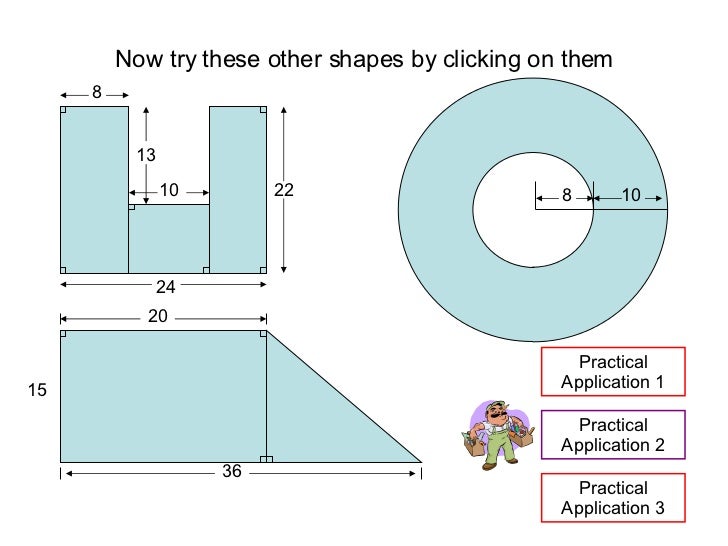 Now try these other shapes by clicking on them

8

13

10

22

24

8

10

20

15

36

Practical Application 1

Practical Application 2

Practical Application 3