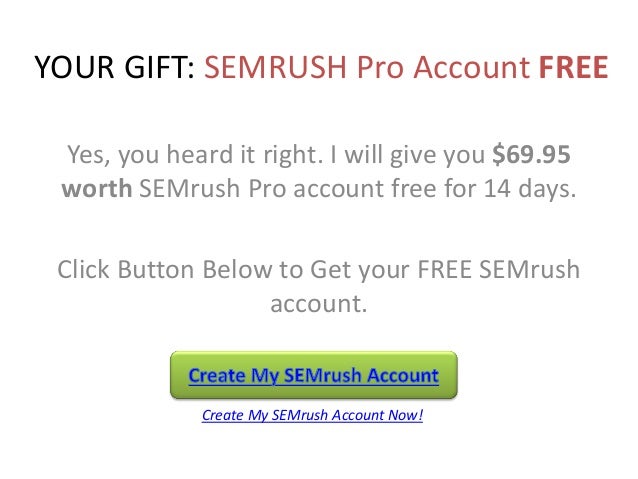 YOUR GIFT: SEMRUSH Pro Account FREE

Yes, you heard it right. I will give you $69.95 worth SEMrush Pro account free for 14 days.

Click Button Below to Get your FREE SEMrush account.

Create My SEMrush Account

Create My SEMrush Account Now!