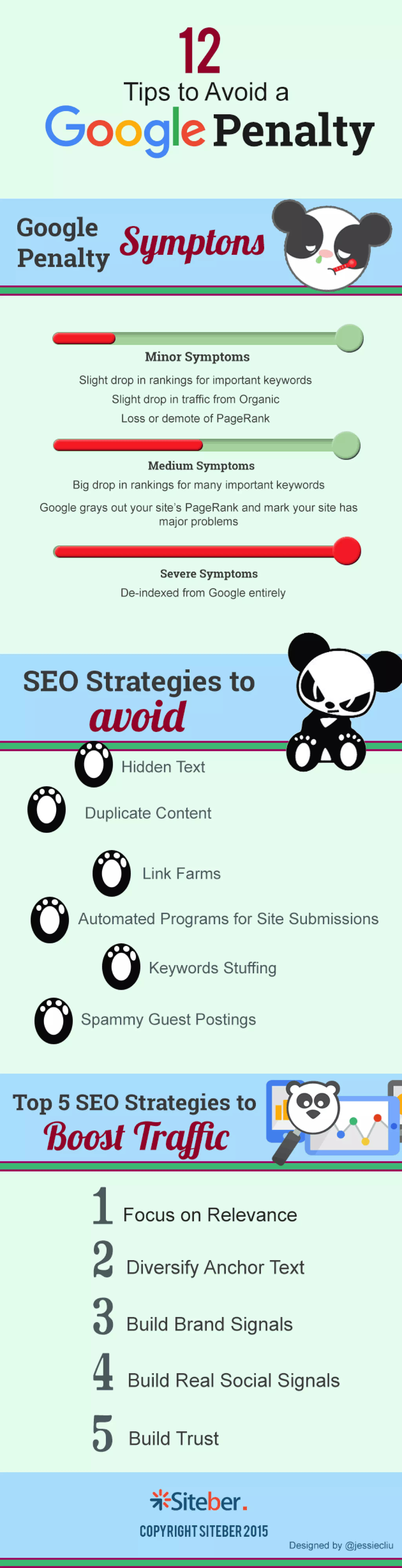 12
Tips to Avoid a
Google Penalty

Google Penalty Symptons

Minor Symptoms
Slight drop in rankings for important keywords
Slight drop in traffic from Organic
Loss or demote of PageRank

Medium Symptoms
Big drop in rankings for many important keywords
Google grays out your site's PageRank and mark your site has major problems

Severe Symptoms
De-indexed from Google entirely

SEO Strategies to avoid

Hidden Text
Duplicate Content
Link Farms
Automated Programs for Site Submissions
Keywords Stuffing
Spammy Guest Postings

Top 5 SEO Strategies to Boost Traffic

1 Focus on Relevance
2 Diversify Anchor Text
3 Build Brand Signals
4 Build Real Social Signals
5 Build Trust

Siteber.
COPYRIGHT SITEBER 2015
Designed by @jessiecliu