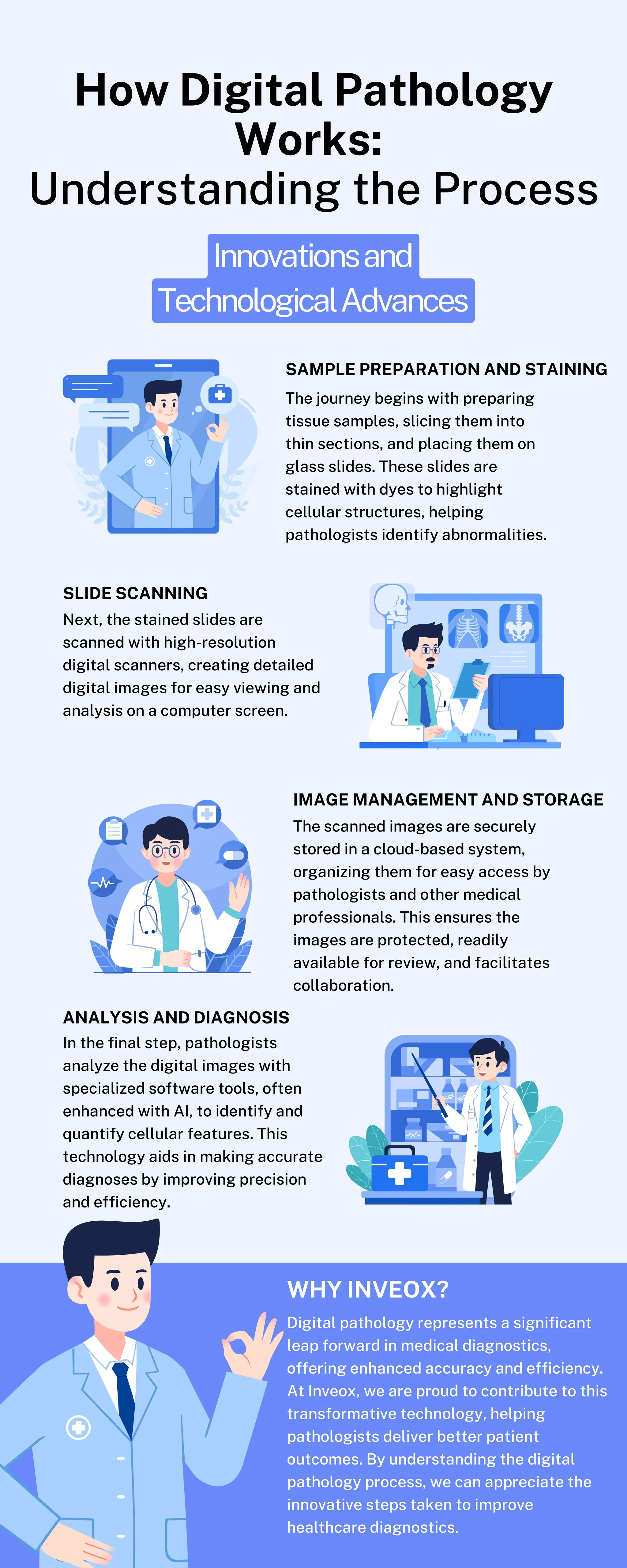 How Digital Pathology Works: Understanding the Process

Innovations and Technological Advances

SAMPLE PREPARATION AND STAINING
The journey begins with preparing tissue samples, slicing them into thin sections, and placing them on glass slides. These slides are stained with dyes to highlight cellular structures, helping pathologists identify abnormalities.

SLIDE SCANNING
Next, the stained slides are scanned with high-resolution digital scanners, creating detailed digital images for easy viewing and analysis on a computer screen.

IMAGE MANAGEMENT AND STORAGE
The scanned images are securely stored in a cloud-based system, organizing them for easy access by pathologists and other medical professionals. This ensures the images are protected, readily available for review, and facilitates collaboration.

ANALYSIS AND DIAGNOSIS
In the final step, pathologists analyze the digital images with specialized software tools, often enhanced with AI, to identify and quantify cellular features. This technology aids in making accurate diagnoses by improving precision and efficiency.

WHY INVEOX?
Digital pathology represents a significant leap forward in medical diagnostics, offering enhanced accuracy and efficiency. At Inveox, we are proud to contribute to this transformative technology, helping pathologists deliver better patient outcomes. By understanding the digital pathology process, we can appreciate the innovative steps taken to improve healthcare diagnostics.