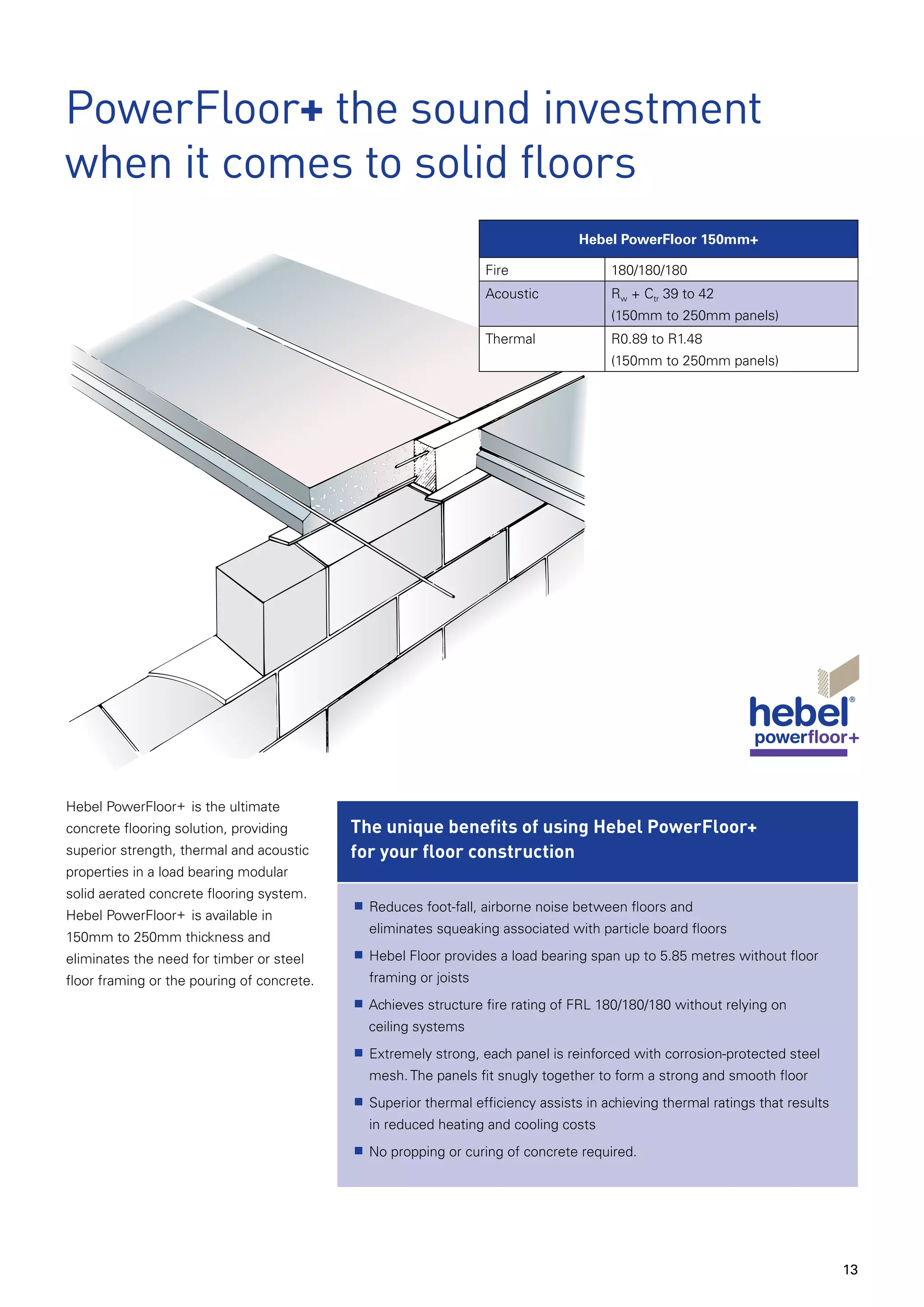 PowerFloor+ the sound investment when it comes to solid floors

| Hebel PowerFloor 150mm+ | |
|---|---|
| Fire | 180/180/180 |
| Acoustic | $R_w + C_{tr}$ 39 to 42 (150mm to 250mm panels) |
| Thermal | R0.89 to R1.48 (150mm to 250mm panels) |

hebel® powerfloor+

Hebel PowerFloor+ is the ultimate concrete flooring solution, providing superior strength, thermal and acoustic properties in a load bearing modular solid aerated concrete flooring system. Hebel PowerFloor+ is available in 150mm to 250mm thickness and eliminates the need for timber or steel floor framing or the pouring of concrete.

The unique benefits of using Hebel PowerFloor+ for your floor construction

■ Reduces foot-fall, airborne noise between floors and eliminates squeaking associated with particle board floors
■ Hebel Floor provides a load bearing span up to 5.85 metres without floor framing or joists
■ Achieves structure fire rating of FRL 180/180/180 without relying on ceiling systems
■ Extremely strong, each panel is reinforced with corrosion-protected steel mesh. The panels fit snugly together to form a strong and smooth floor
■ Superior thermal efficiency assists in achieving thermal ratings that results in reduced heating and cooling costs
■ No propping or curing of concrete required.

13