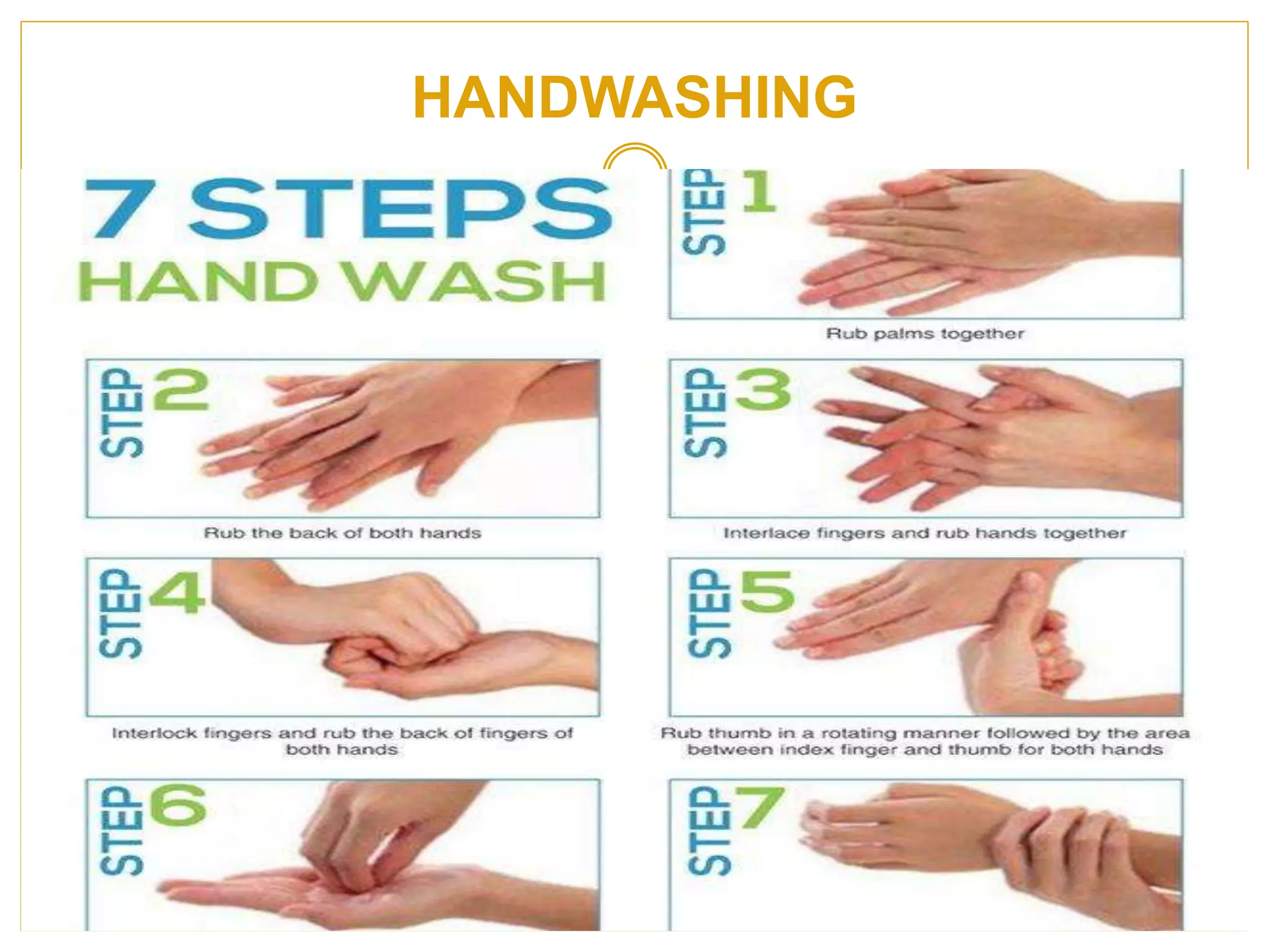 HANDWASHING

7 STEPS
HAND WASH

STEP 1
Rub palms together

STEP 2
Rub the back of both hands

STEP 3
Interlace fingers and rub hands together

STEP 4
Interlock fingers and rub the back of fingers of both hands

STEP 5
Rub thumb in a rotating manner followed by the area between index finger and thumb for both hands

STEP 6

STEP 7