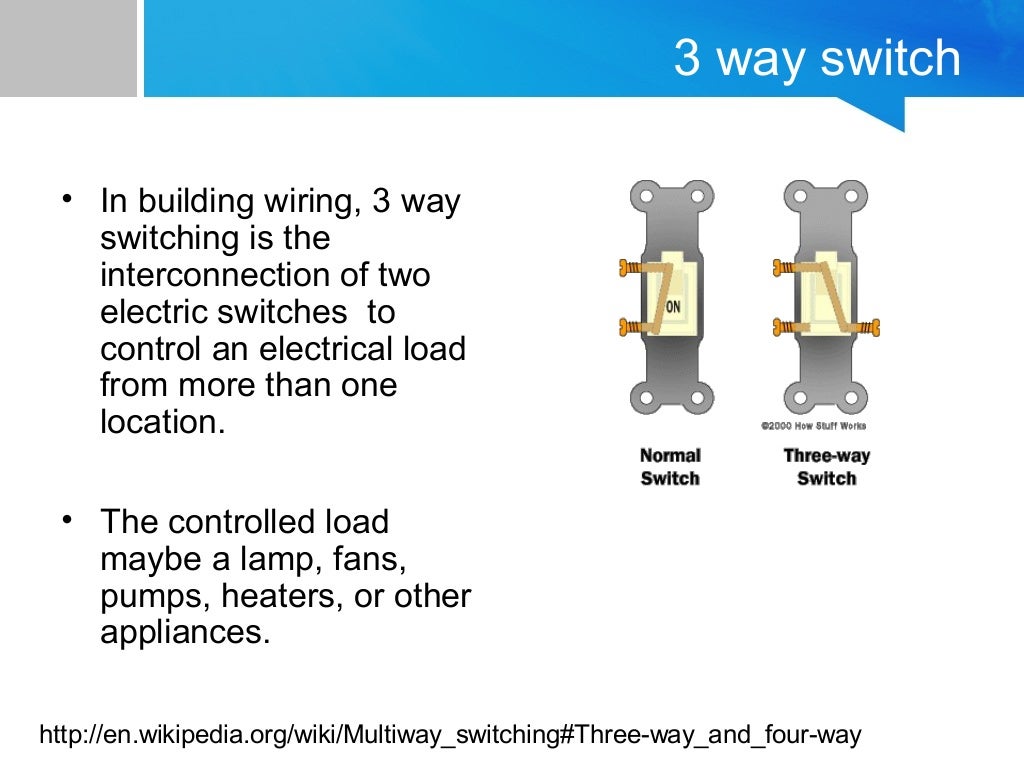 3 way switch

• In building wiring, 3 way switching is the interconnection of two electric switches to control an electrical load from more than one location.

• The controlled load maybe a lamp, fans, pumps, heaters, or other appliances.

ON

©2000 How Stuff Works

Normal Switch

Three-way Switch

http://en.wikipedia.org/wiki/Multiway_switching#Three-way_and_four-way