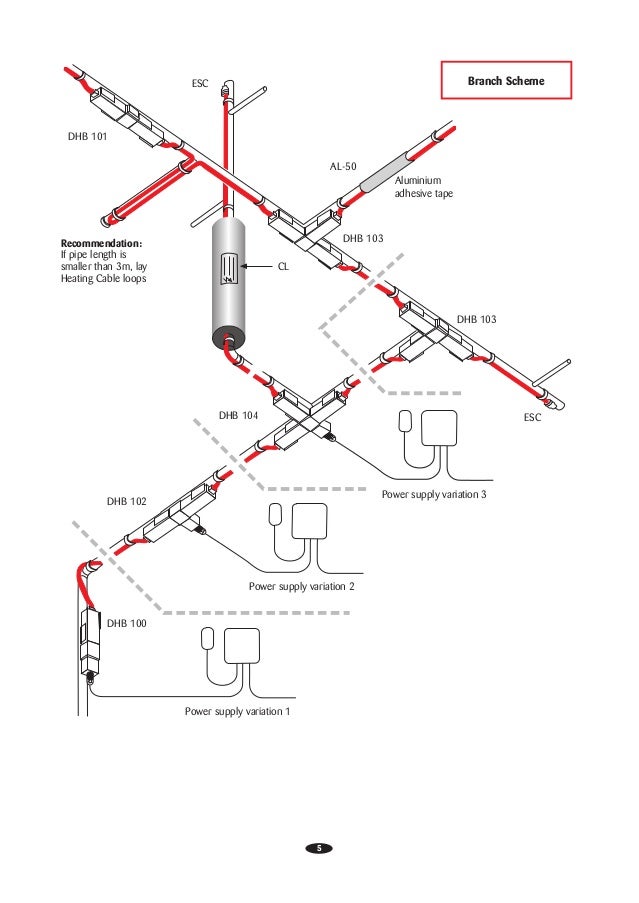 Branch Scheme

ESC

DHB 101

AL-50

Aluminium adhesive tape

Recommendation:
If pipe length is smaller than 3m, lay Heating Cable loops

CL

DHB 103

DHB 103

ESC

DHB 104

Power supply variation 3

DHB 102

Power supply variation 2

DHB 100

Power supply variation 1

5