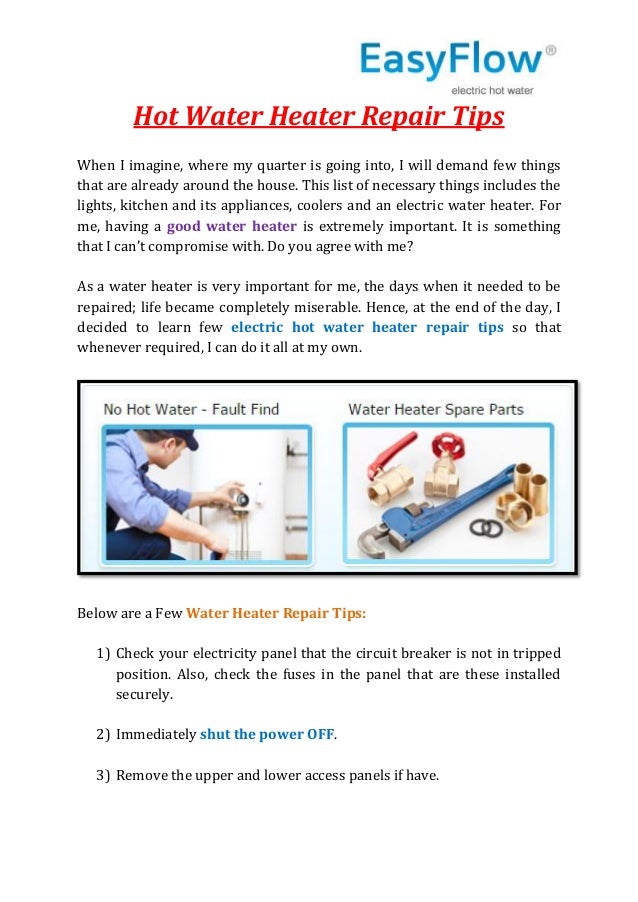 EasyFlow®
electric hot water

Hot Water Heater Repair Tips

When I imagine, where my quarter is going into, I will demand few things that are already around the house. This list of necessary things includes the lights, kitchen and its appliances, coolers and an electric water heater. For me, having a good water heater is extremely important. It is something that I can't compromise with. Do you agree with me?

As a water heater is very important for me, the days when it needed to be repaired; life became completely miserable. Hence, at the end of the day, I decided to learn few electric hot water heater repair tips so that whenever required, I can do it all at my own.

No Hot Water - Fault Find

Water Heater Spare Parts

Below are a Few Water Heater Repair Tips:

1) Check your electricity panel that the circuit breaker is not in tripped position. Also, check the fuses in the panel that are these installed securely.

2) Immediately shut the power OFF.

3) Remove the upper and lower access panels if have.