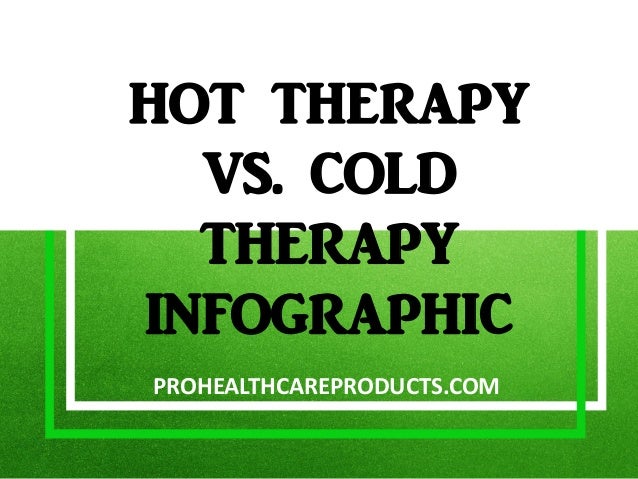 HOT THERAPY VS. COLD THERAPY INFOGRAPHIC

PROHEALTHCAREPRODUCTS.COM