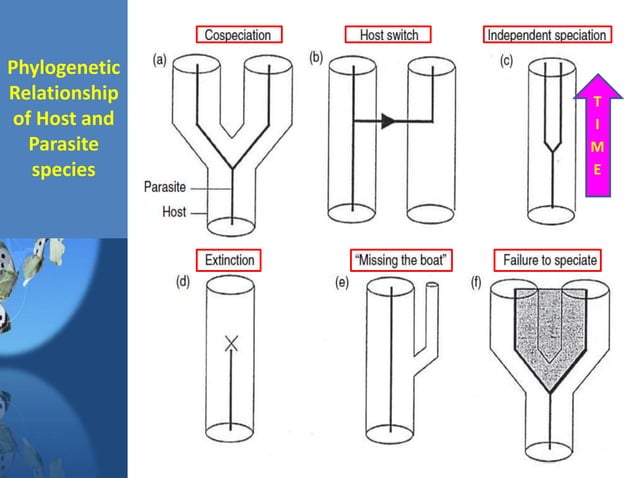 Phylogenetic Relationship of Host and Parasite species

Cospeciation

(a)

Parasite

Host

Host switch

(b)

Independent speciation

(c)

T I M E

Extinction

(d)

"Missing the boat"

(e)

Failure to speciate

(f)