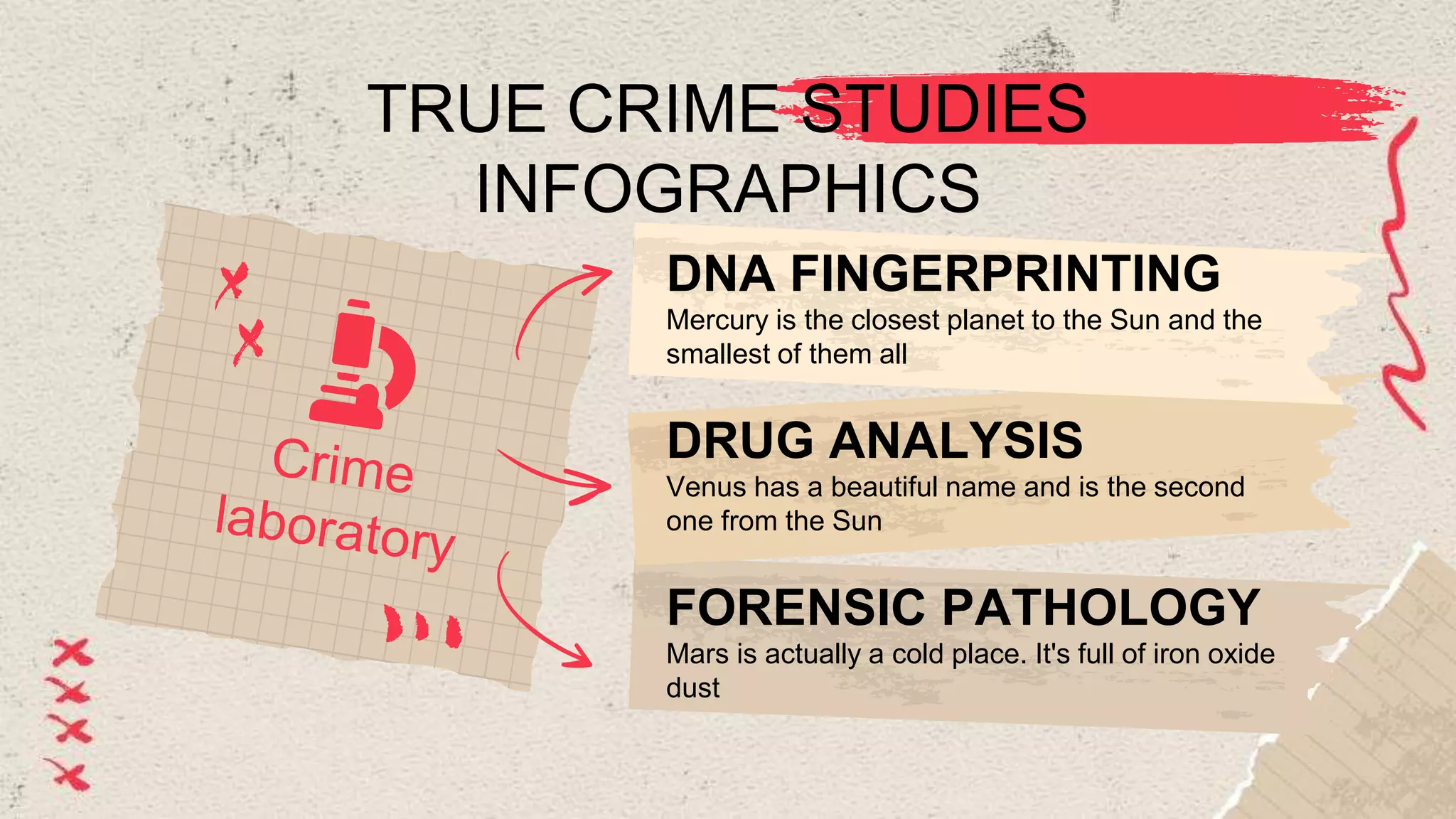 TRUE CRIME STUDIES INFOGRAPHICS

Crime laboratory

DNA FINGERPRINTING
Mercury is the closest planet to the Sun and the smallest of them all

DRUG ANALYSIS
Venus has a beautiful name and is the second one from the Sun

FORENSIC PATHOLOGY
Mars is actually a cold place. It's full of iron oxide dust