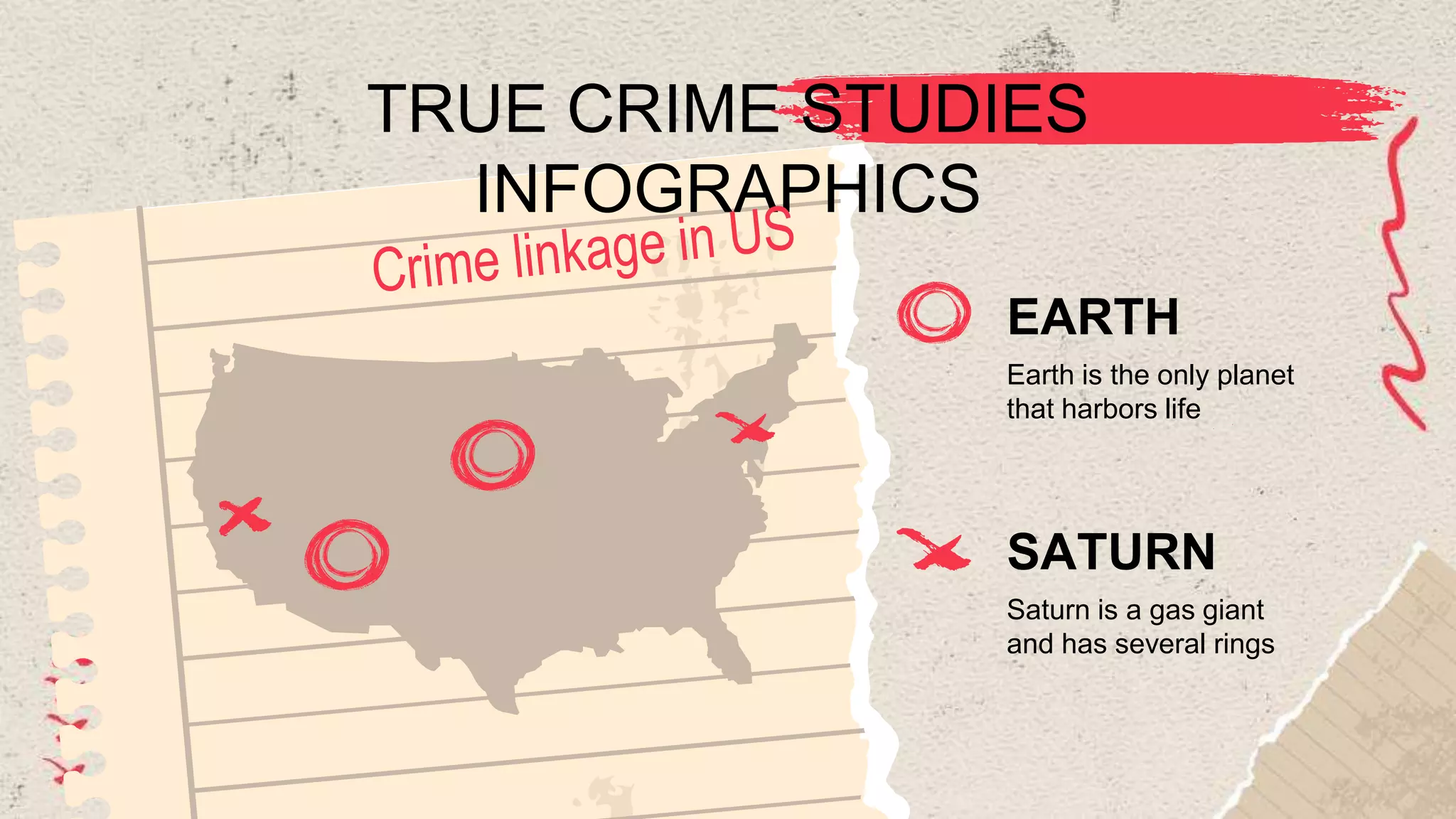 TRUE CRIME STUDIES INFOGRAPHICS

Crime linkage in US

EARTH

Earth is the only planet that harbors life

SATURN

Saturn is a gas giant and has several rings