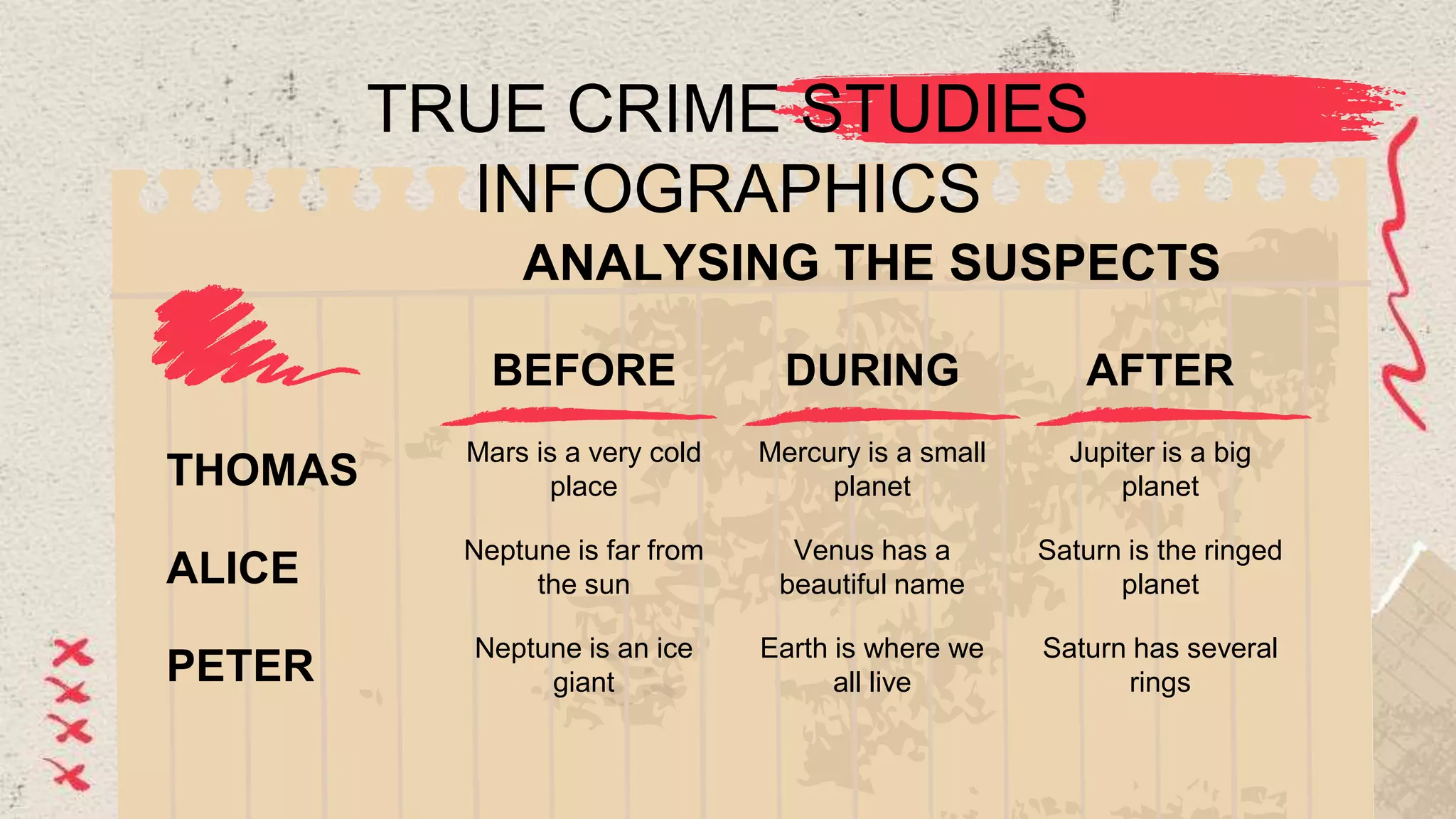 TRUE CRIME STUDIES INFOGRAPHICS

ANALYSING THE SUSPECTS

| | BEFORE | DURING | AFTER |
|---|---|---|---|
| THOMAS | Mars is a very cold place | Mercury is a small planet | Jupiter is a big planet |
| ALICE | Neptune is far from the sun | Venus has a beautiful name | Saturn is the ringed planet |
| PETER | Neptune is an ice giant | Earth is where we all live | Saturn has several rings |