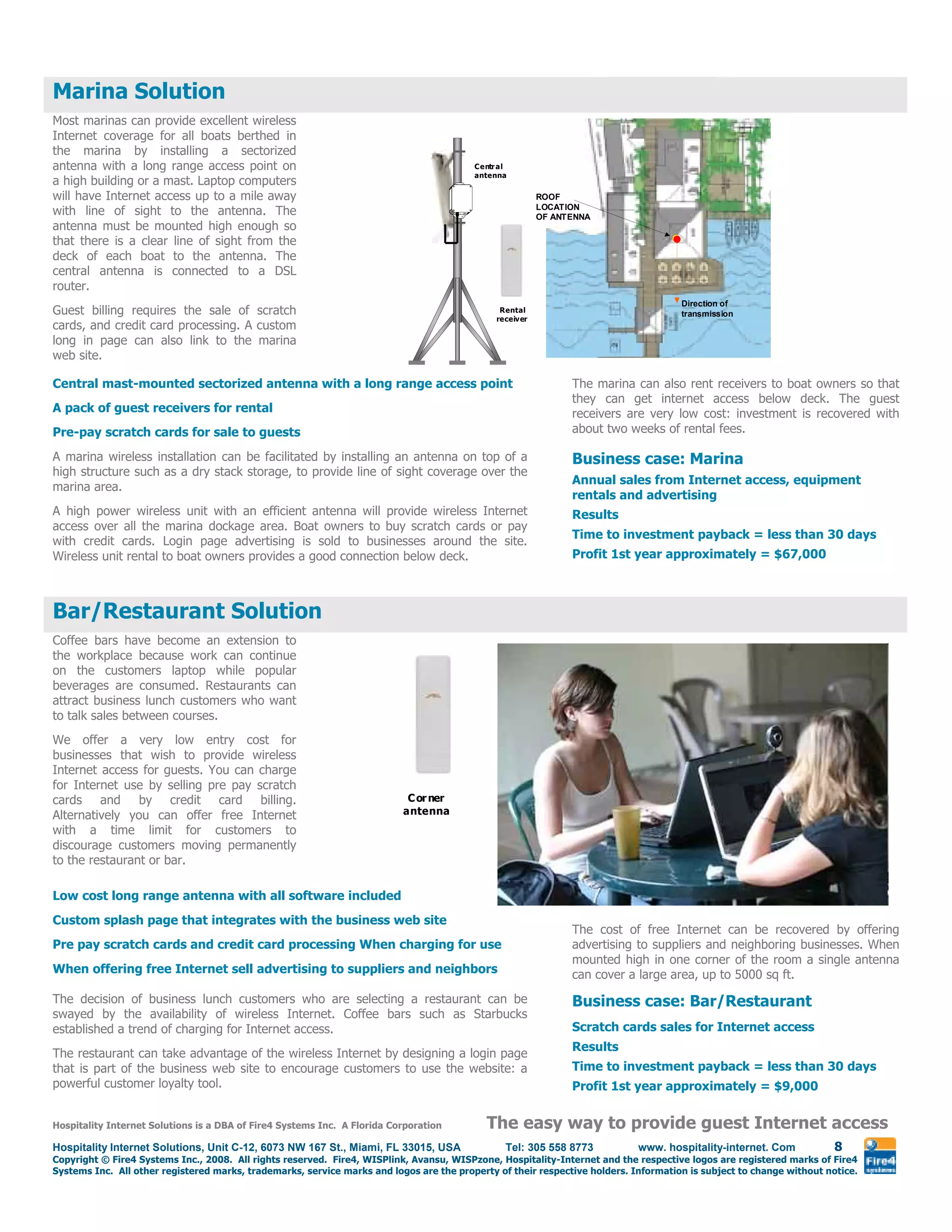 Marina Solution

Most marinas can provide excellent wireless Internet coverage for all boats berthed in the marina by installing a sectorized antenna with a long range access point on a high building or a mast. Laptop computers will have Internet access up to a mile away with line of sight to the antenna. The antenna must be mounted high enough so that there is a clear line of sight from the deck of each boat to the antenna. The central antenna is connected to a DSL router.

Guest billing requires the sale of scratch cards, and credit card processing. A custom long in page can also link to the marina web site.

Central antenna

Rental receiver

ROOF LOCATION OF ANTENNA

Direction of transmission

Central mast-mounted sectorized antenna with a long range access point

A pack of guest receivers for rental

Pre-pay scratch cards for sale to guests

A marina wireless installation can be facilitated by installing an antenna on top of a high structure such as a dry stack storage, to provide line of sight coverage over the marina area.

A high power wireless unit with an efficient antenna will provide wireless Internet access over all the marina dockage area. Boat owners to buy scratch cards or pay with credit cards. Login page advertising is sold to businesses around the site. Wireless unit rental to boat owners provides a good connection below deck.

The marina can also rent receivers to boat owners so that they can get internet access below deck. The guest receivers are very low cost: investment is recovered with about two weeks of rental fees.

Business case: Marina

Annual sales from Internet access, equipment rentals and advertising

Results

Time to investment payback = less than 30 days

Profit 1st year approximately = $67,000

Bar/Restaurant Solution

Coffee bars have become an extension to the workplace because work can continue on the customers laptop while popular beverages are consumed. Restaurants can attract business lunch customers who want to talk sales between courses.

We offer a very low entry cost for businesses that wish to provide wireless Internet access for guests. You can charge for Internet use by selling pre pay scratch cards and by credit card billing. Alternatively you can offer free Internet with a time limit for customers to discourage customers moving permanently to the restaurant or bar.

Corner antenna

Low cost long range antenna with all software included

Custom splash page that integrates with the business web site

Pre pay scratch cards and credit card processing When charging for use

When offering free Internet sell advertising to suppliers and neighbors

The decision of business lunch customers who are selecting a restaurant can be swayed by the availability of wireless Internet. Coffee bars such as Starbucks established a trend of charging for Internet access.

The restaurant can take advantage of the wireless Internet by designing a login page that is part of the business web site to encourage customers to use the website: a powerful customer loyalty tool.

The cost of free Internet can be recovered by offering advertising to suppliers and neighboring businesses. When mounted high in one corner of the room a single antenna can cover a large area, up to 5000 sq ft.

Business case: Bar/Restaurant

Scratch cards sales for Internet access

Results

Time to investment payback = less than 30 days

Profit 1st year approximately = $9,000

Hospitality Internet Solutions is a DBA of Fire4 Systems Inc. A Florida Corporation

The easy way to provide guest Internet access

Hospitality Internet Solutions, Unit C-12, 6073 NW 167 St., Miami, FL 33015, USA Tel: 305 558 8773 www. hospitality-internet. Com 8

Copyright © Fire4 Systems Inc., 2008. All rights reserved. Fire4, WISPlink, Avansu, WISPzone, Hospitality-Internet and the respective logos are registered marks of Fire4 Systems Inc. All other registered marks, trademarks, service marks and logos are the property of their respective holders. Information is subject to change without notice.

Fire4 systems