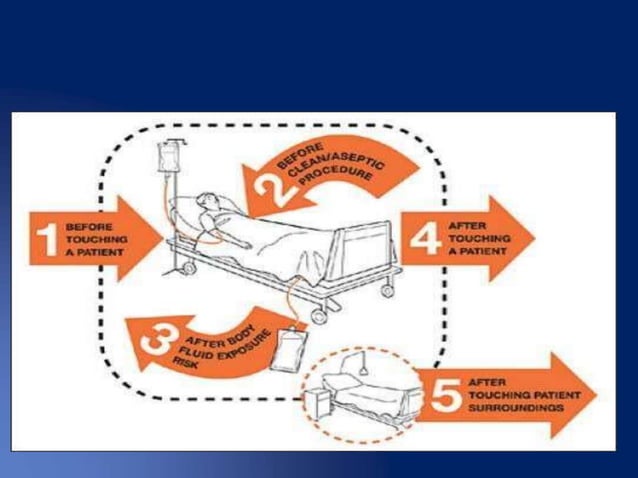 1 BEFORE TOUCHING A PATIENT

2 BEFORE CLEAN/ASEPTIC PROCEDURE

3 AFTER BODY FLUID EXPOSURE RISK

4 AFTER TOUCHING A PATIENT

5 AFTER TOUCHING PATIENT SURROUNDINGS