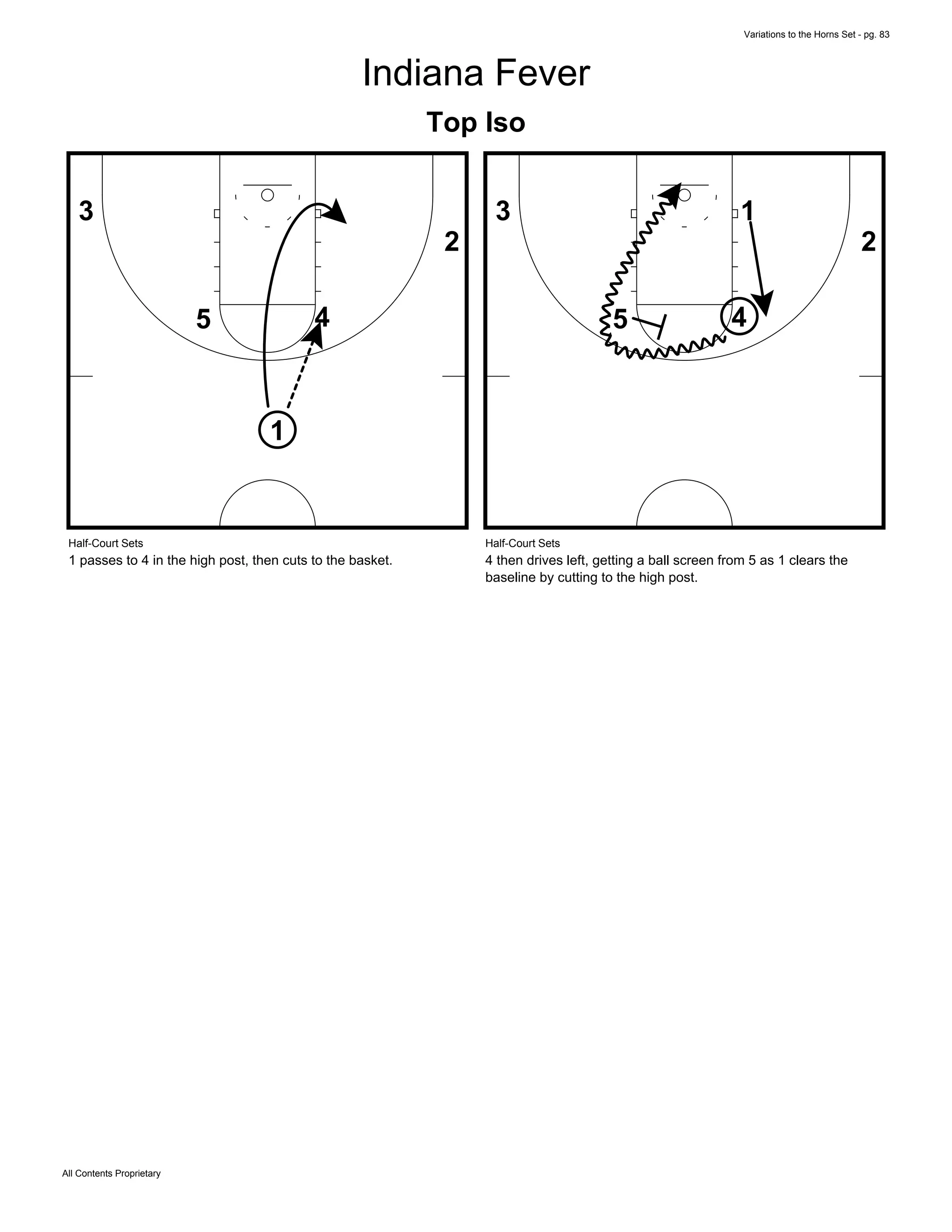 Variations to the Horns Set - pg. 83

Indiana Fever

Top Iso

3
2
5
4
1

Half-Court Sets
1 passes to 4 in the high post, then cuts to the basket.

3
1
2
5
4

Half-Court Sets
4 then drives left, getting a ball screen from 5 as 1 clears the baseline by cutting to the high post.

All Contents Proprietary