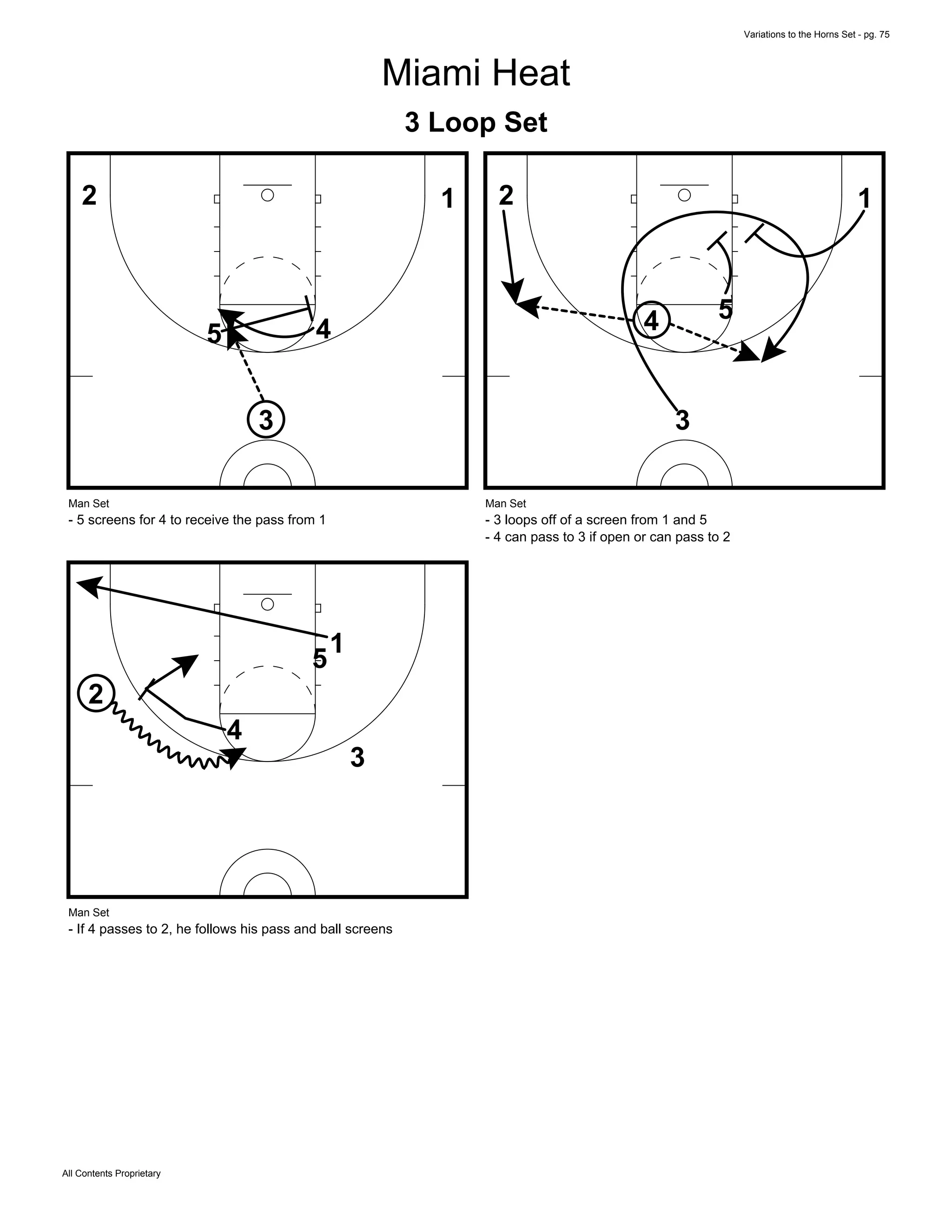 Variations to the Horns Set - pg. 75

Miami Heat

3 Loop Set

2
1
5
4
3

Man Set
- 5 screens for 4 to receive the pass from 1

2
1
5
4
3

Man Set
- 3 loops off of a screen from 1 and 5
- 4 can pass to 3 if open or can pass to 2

1
5
2
4
3

Man Set
- If 4 passes to 2, he follows his pass and ball screens

All Contents Proprietary