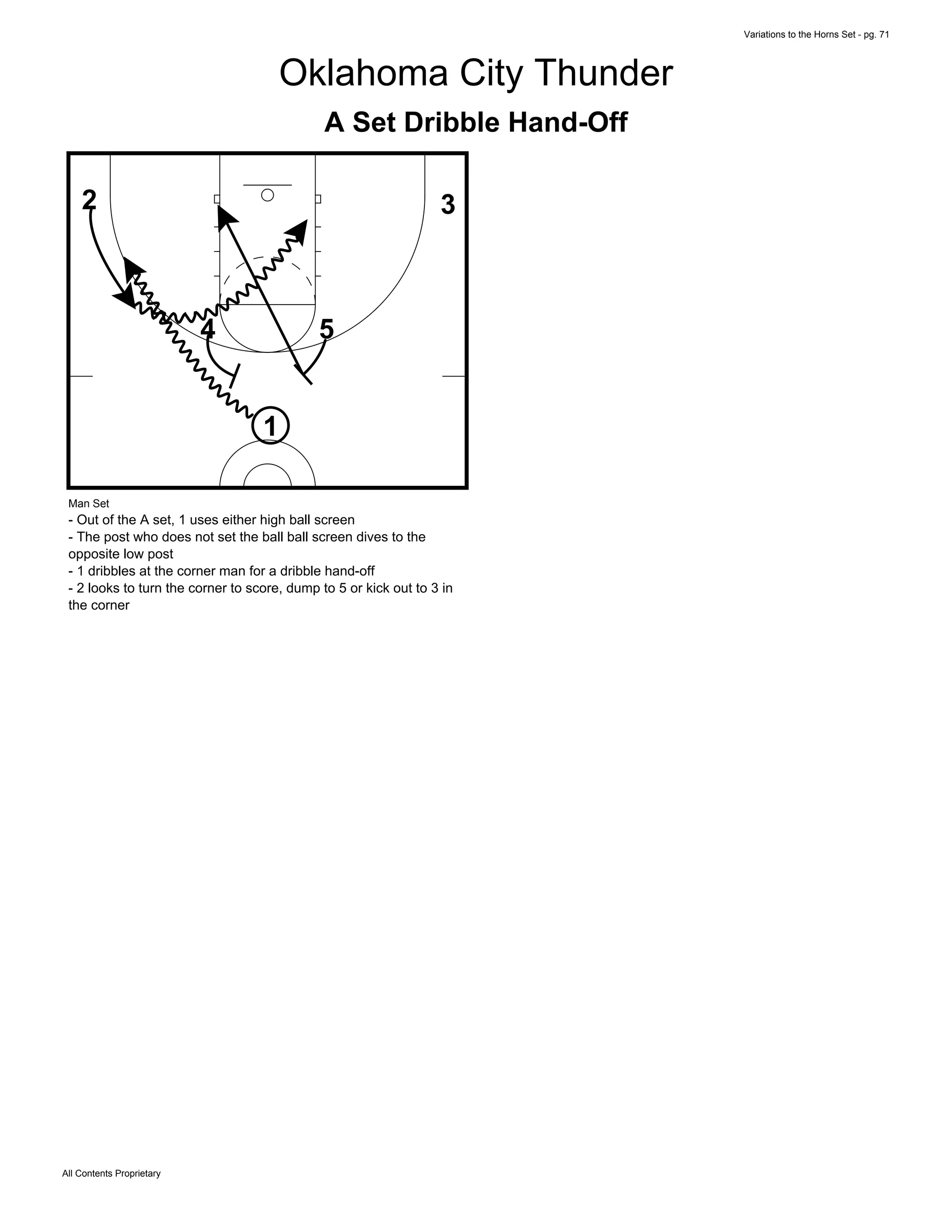 Variations to the Horns Set - pg. 71

Oklahoma City Thunder

A Set Dribble Hand-Off

2

3

4

5

1

Man Set
- Out of the A set, 1 uses either high ball screen
- The post who does not set the ball ball screen dives to the opposite low post
- 1 dribbles at the corner man for a dribble hand-off
- 2 looks to turn the corner to score, dump to 5 or kick out to 3 in the corner

All Contents Proprietary