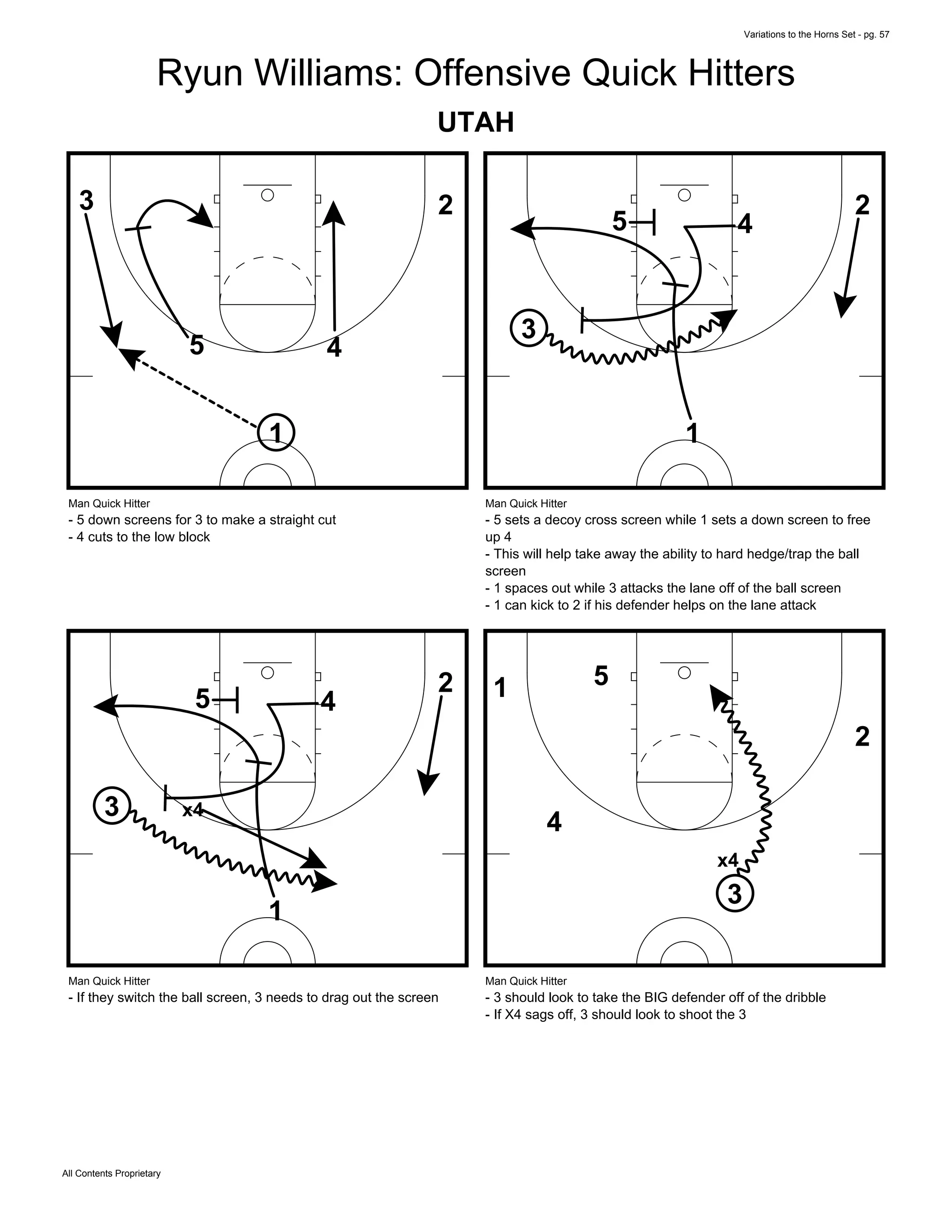 Variations to the Horns Set - pg. 57

Ryun Williams: Offensive Quick Hitters

UTAH

3
2
5
4
1

Man Quick Hitter
- 5 down screens for 3 to make a straight cut
- 4 cuts to the low block

5
4
2
3
1

Man Quick Hitter
- 5 sets a decoy cross screen while 1 sets a down screen to free up 4
- This will help take away the ability to hard hedge/trap the ball screen
- 1 spaces out while 3 attacks the lane off of the ball screen
- 1 can kick to 2 if his defender helps on the lane attack

5
4
2
3
x4
1

Man Quick Hitter
- If they switch the ball screen, 3 needs to drag out the screen

1
5
2
4
x4
3

Man Quick Hitter
- 3 should look to take the BIG defender off of the dribble
- If X4 sags off, 3 should look to shoot the 3

All Contents Proprietary