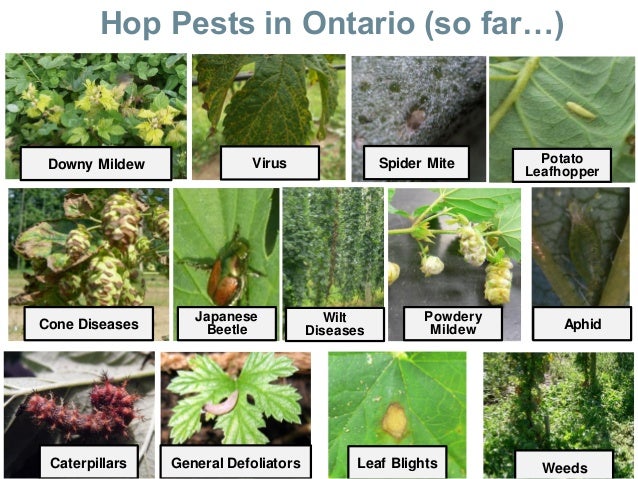 Hop Pests in Ontario (so far…)

Downy Mildew

Virus

Spider Mite

Potato Leafhopper

Cone Diseases

Japanese Beetle

Wilt Diseases

Powdery Mildew

Aphid

Caterpillars

General Defoliators

Leaf Blights

Weeds