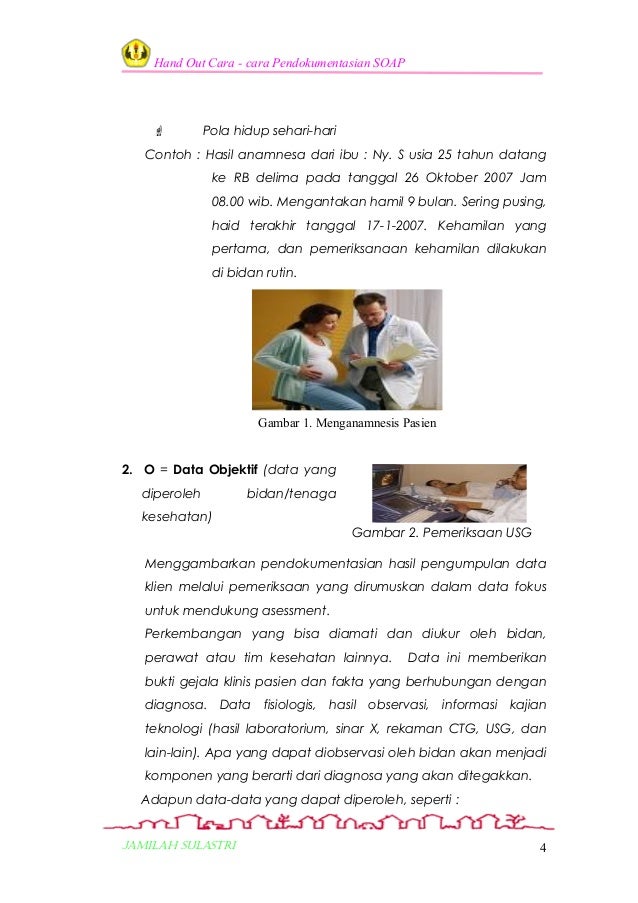 Hand Out Cara - cara Pendokumentasian SOAP

Pola hidup sehari-hari

Contoh : Hasil anamnesa dari ibu : Ny. S usia 25 tahun datang ke RB delima pada tanggal 26 Oktober 2007 Jam 08.00 wib. Mengantakan hamil 9 bulan. Sering pusing, haid terakhir tanggal 17-1-2007. Kehamilan yang pertama, dan pemeriksanaan kehamilan dilakukan di bidan rutin.

Gambar 1. Menganamnesis Pasien

2. O = Data Objektif (data yang diperoleh bidan/tenaga kesehatan)

Gambar 2. Pemeriksaan USG

Menggambarkan pendokumentasian hasil pengumpulan data klien melalui pemeriksaan yang dirumuskan dalam data fokus untuk mendukung asessment.

Perkembangan yang bisa diamati dan diukur oleh bidan, perawat atau tim kesehatan lainnya. Data ini memberikan bukti gejala klinis pasien dan fakta yang berhubungan dengan diagnosa. Data fisiologis, hasil observasi, informasi kajian teknologi (hasil laboratorium, sinar X, rekaman CTG, USG, dan lain-lain). Apa yang dapat diobservasi oleh bidan akan menjadi komponen yang berarti dari diagnosa yang akan ditegakkan.

Adapun data-data yang dapat diperoleh, seperti :

JAMILAH SULASTRI

4