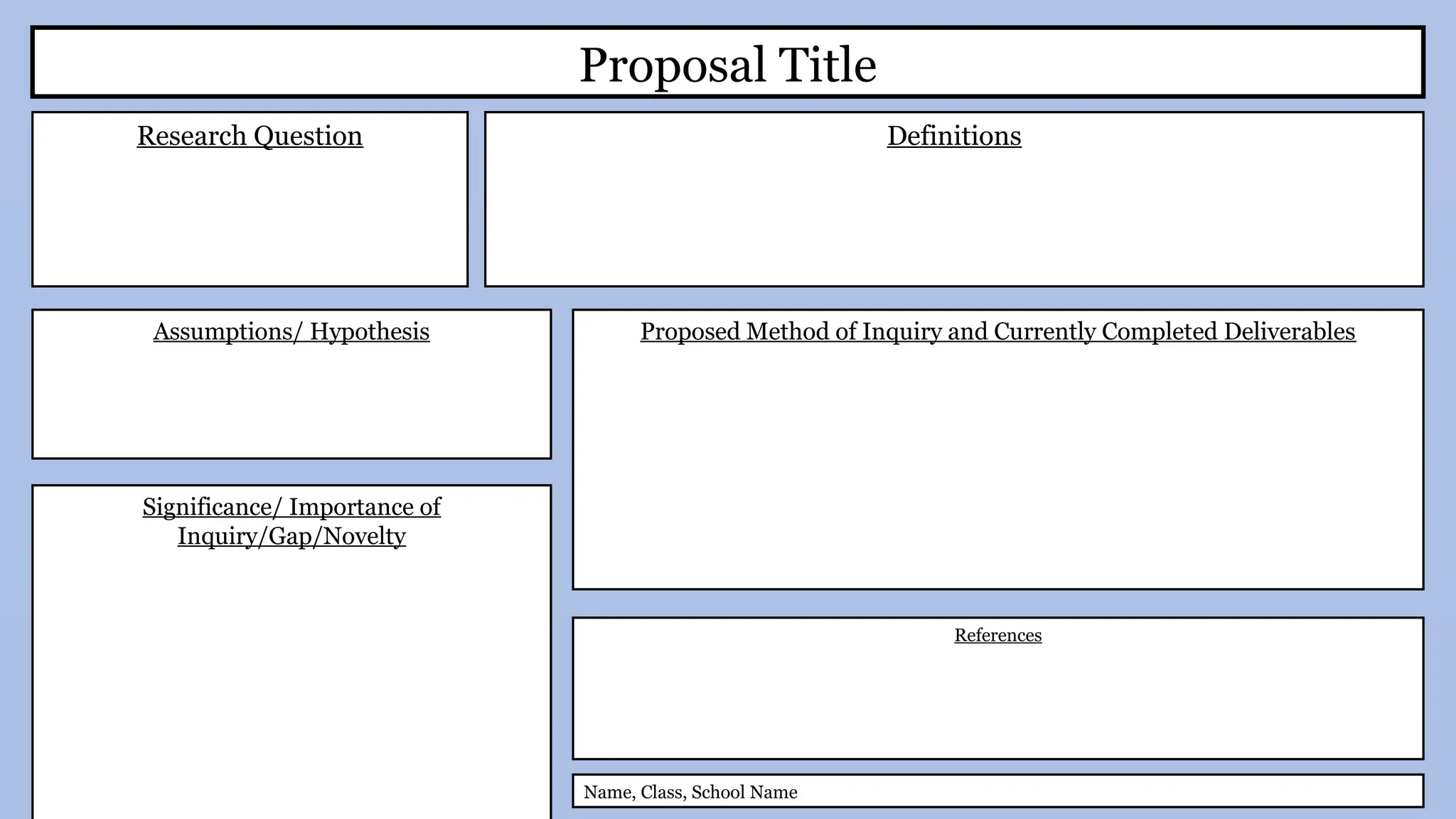 Proposal Title

Research Question

Definitions

Assumptions/ Hypothesis

Significance/ Importance of Inquiry/Gap/Novelty

Proposed Method of Inquiry and Currently Completed Deliverables

References

Name, Class, School Name